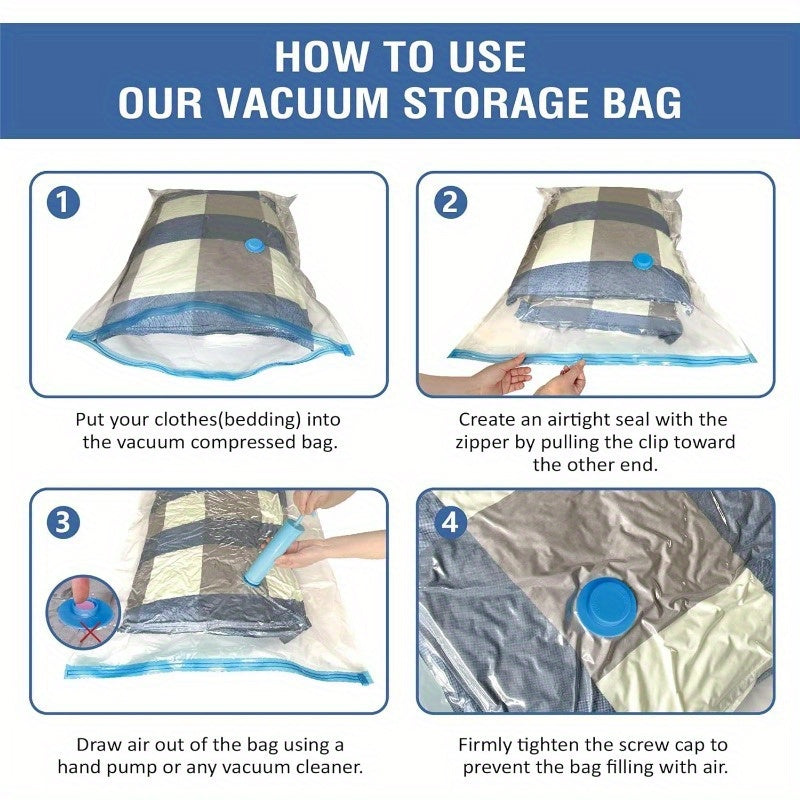 HOW TO USE
OUR VACUUM STORAGE BAG

1

Put your clothes(bedding) into the vacuum compressed bag.

2

Create an airtight seal with the zipper by pulling the clip toward the other end.

3

Draw air out of the bag using a hand pump or any vacuum cleaner.

4

Firmly tighten the screw cap to prevent the bag filling with air.