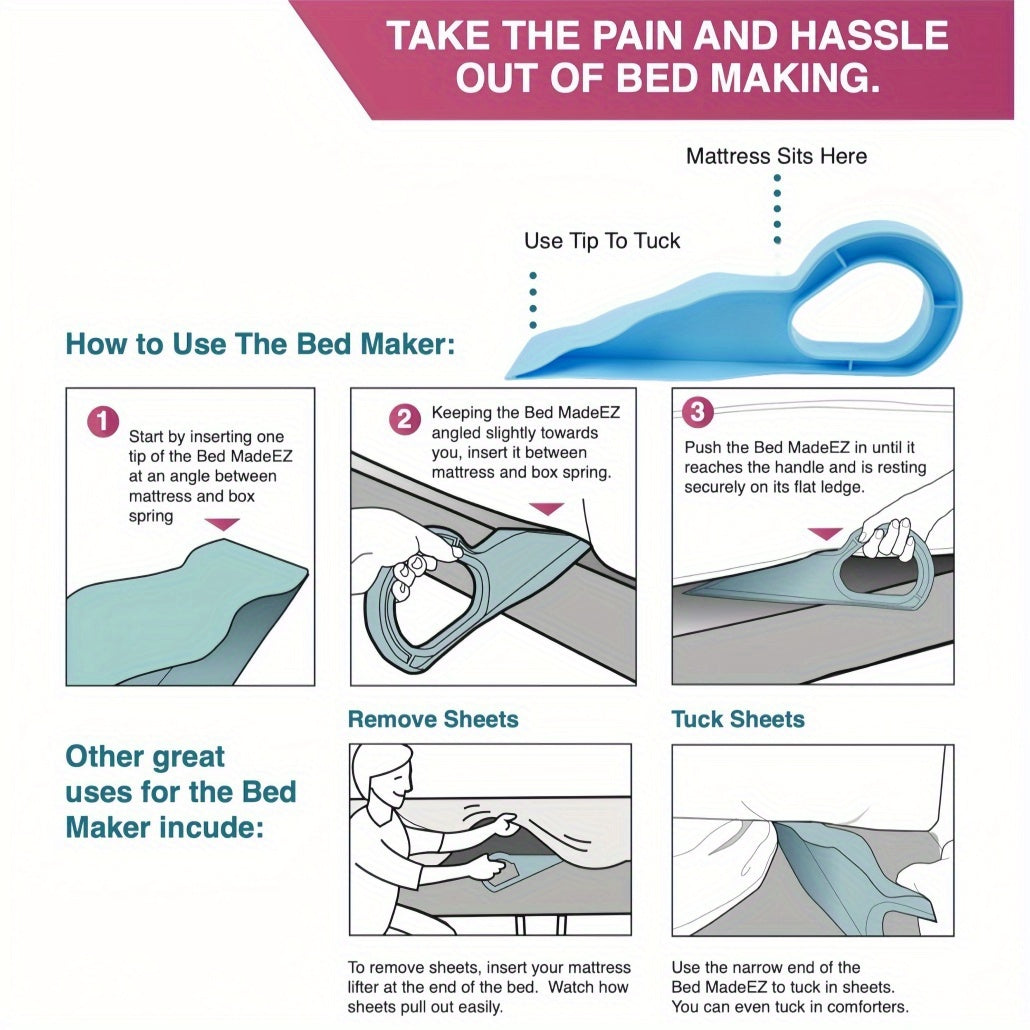 TAKE THE PAIN AND HASSLE OUT OF BED MAKING.

Mattress Sits Here

Use Tip To Tuck

How to Use The Bed Maker:

1 Start by inserting one tip of the Bed MadeEZ at an angle between mattress and box spring

2 Keeping the Bed MadeEZ angled slightly towards you, insert it between mattress and box spring.

3 Push the Bed MadeEZ in until it reaches the handle and is resting securely on its flat ledge.

Other great uses for the Bed Maker incude:

Remove Sheets

To remove sheets, insert your mattress lifter at the end of the bed. Watch how sheets pull out easily.

Tuck Sheets

Use the narrow end of the Bed MadeEZ to tuck in sheets. You can even tuck in comforters.