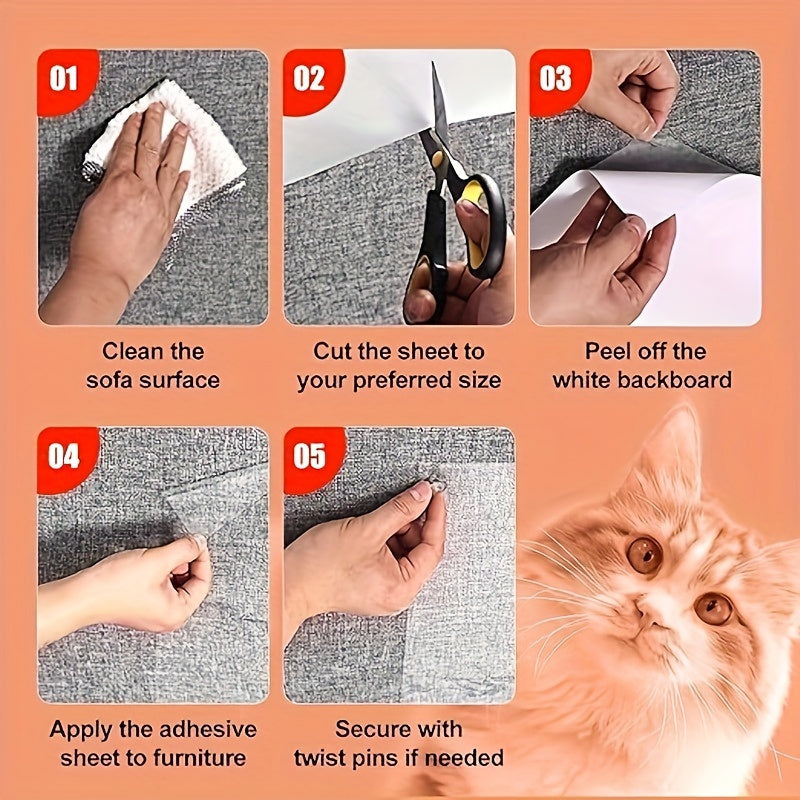 01

Clean the sofa surface

02

Cut the sheet to your preferred size

03

Peel off the white backboard

04

Apply the adhesive sheet to furniture

05

Secure with twist pins if needed