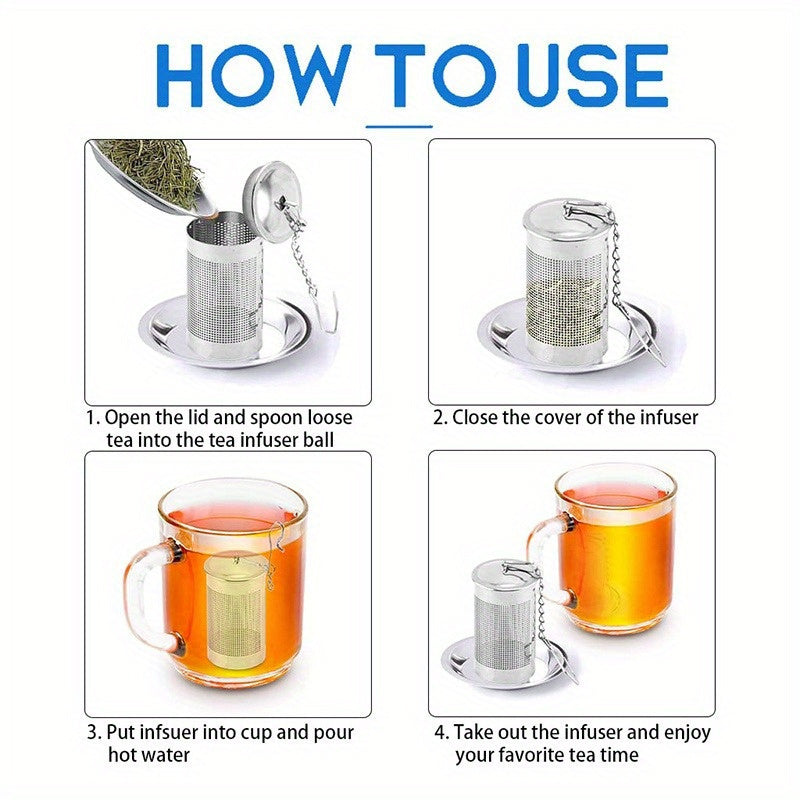 HOW TO USE

1. Open the lid and spoon loose tea into the tea infuser ball

2. Close the cover of the infuser

3. Put infsuer into cup and pour hot water

4. Take out the infuser and enjoy your favorite tea time