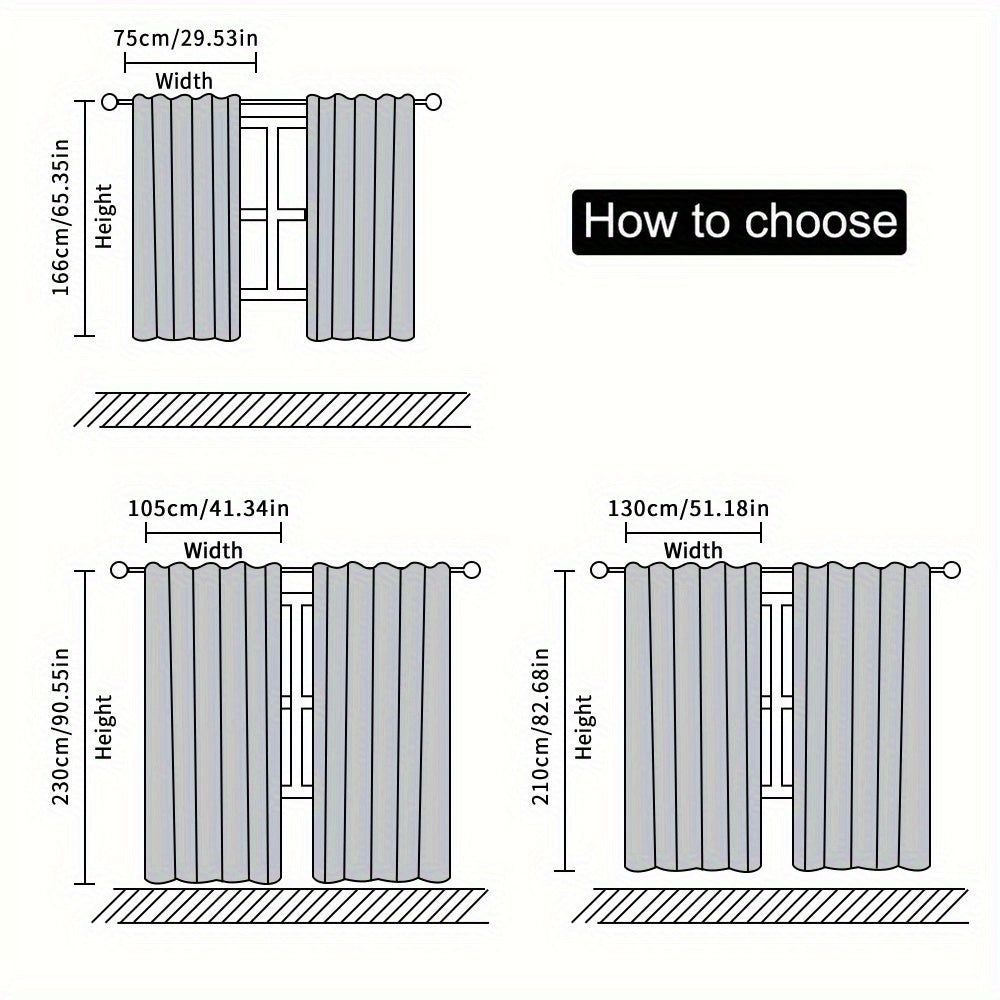 75cm/29.53in
Width
166cm/65.35in
Height

How to choose

105cm/41.34in
Width
230cm/90.55in
Height

130cm/51.18in
Width
210cm/82.68in
Height