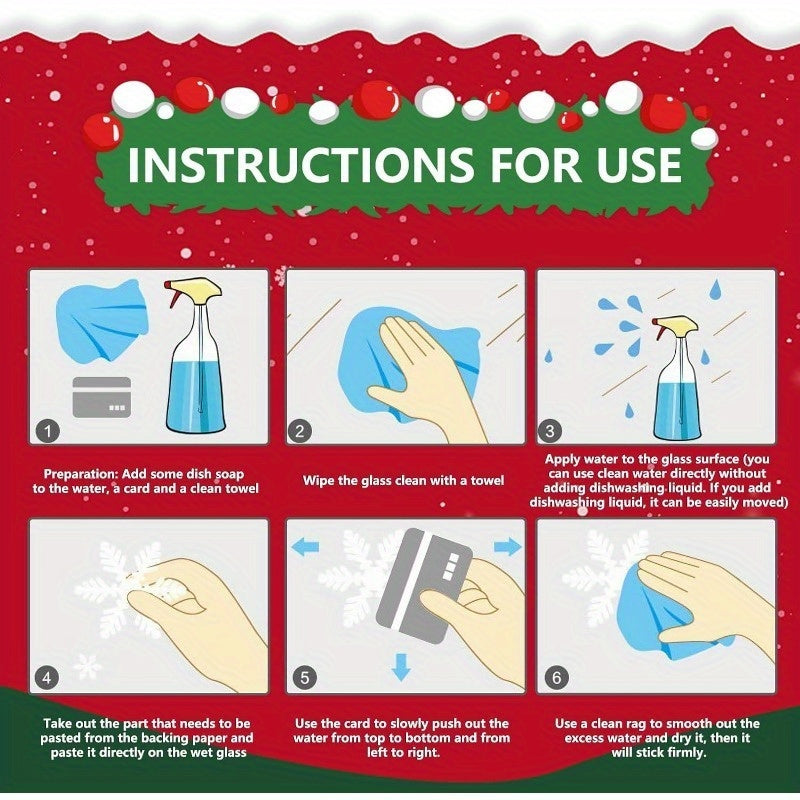 INSTRUCTIONS FOR USE

1

Preparation: Add some dish soap to the water, a card and a clean towel

2

Wipe the glass clean with a towel

3

Apply water to the glass surface (you can use clean water directly without adding dishwashing liquid. If you add dishwashing liquid, it can be easily moved)

4

Take out the part that needs to be pasted from the backing paper and paste it directly on the wet glass

5

Use the card to slowly push out the water from top to bottom and from left to right.

6

Use a clean rag to smooth out the excess water and dry it, then it will stick firmly.