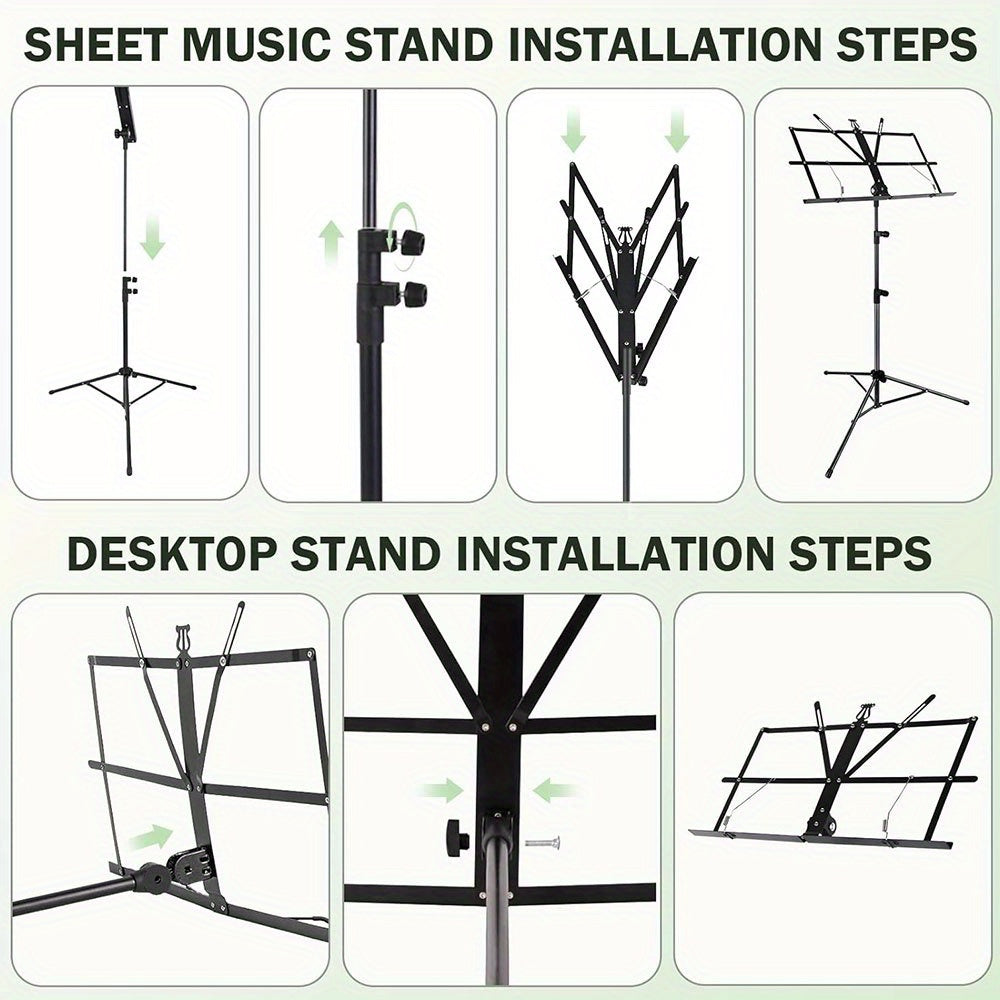 SHEET MUSIC STAND INSTALLATION STEPS

DESKTOP STAND INSTALLATION STEPS