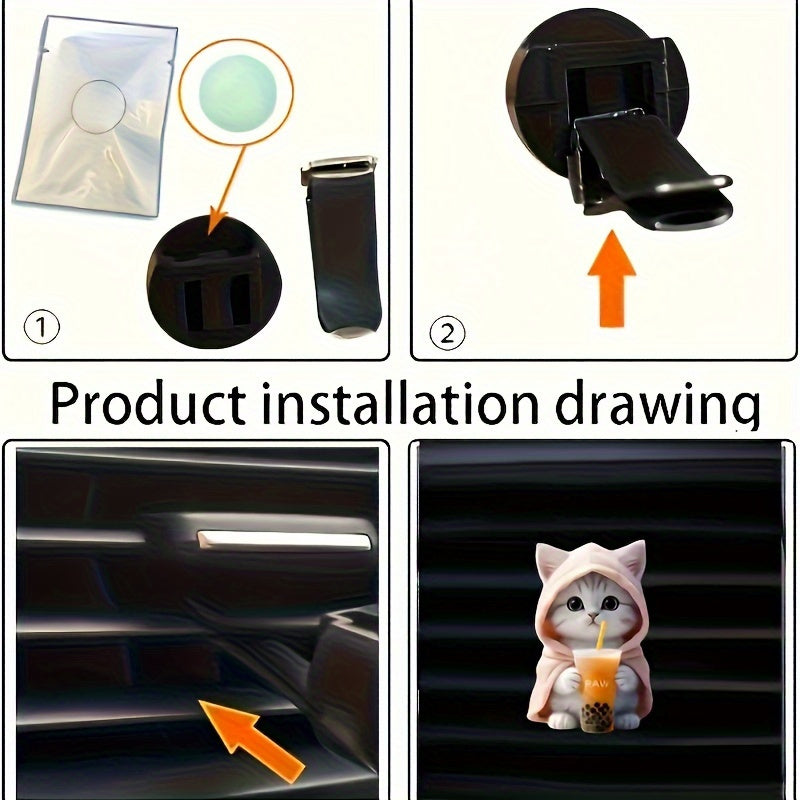 ①

②

Product installation drawing

PAW