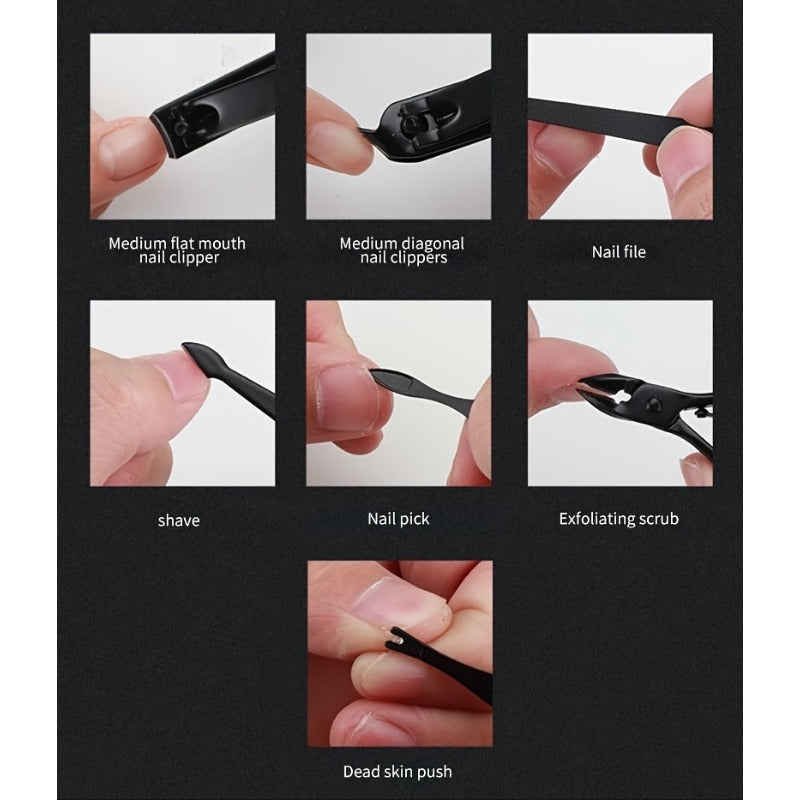 Medium flat mouth nail clipper

Medium diagonal nail clippers

Nail file

shave

Nail pick

Exfoliating scrub

Dead skin push