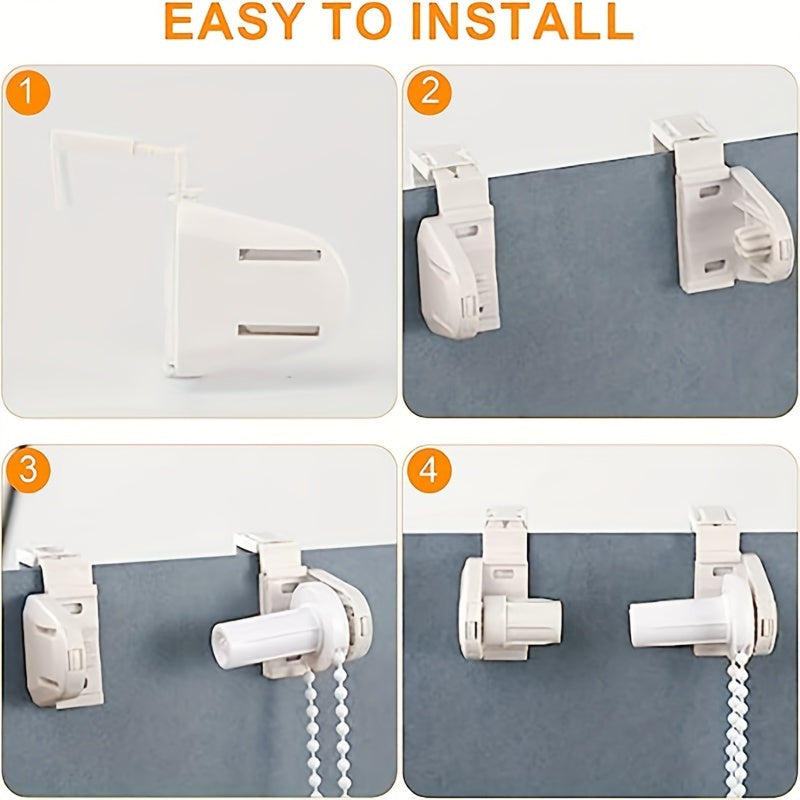 EASY TO INSTALL

1

2

3

4