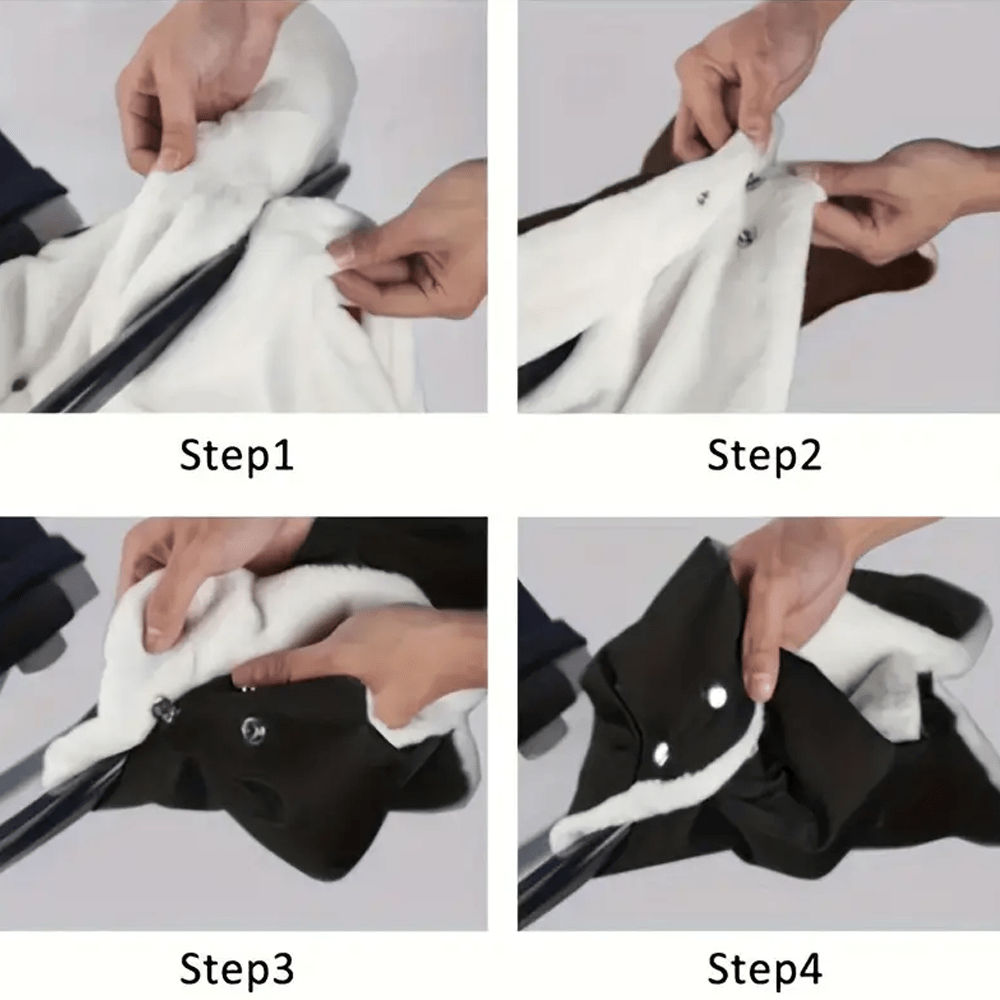 Step1

Step2

Step3

Step4