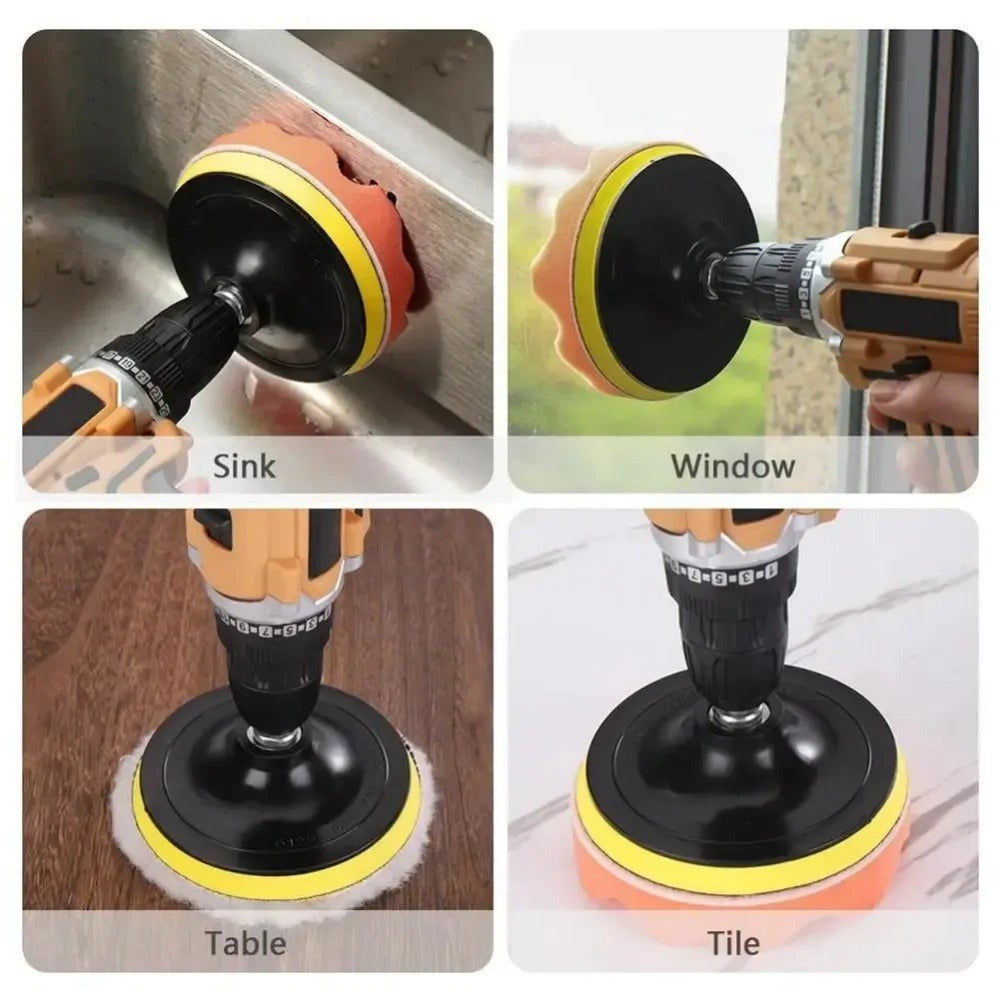 Sink

Window

Table

Tile