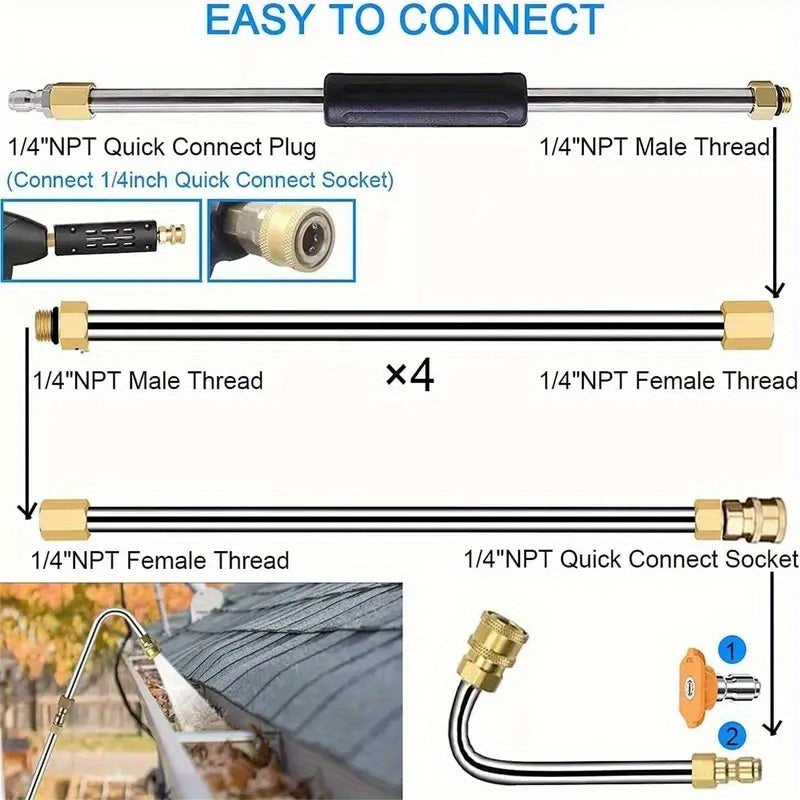 EASY TO CONNECT

1/4"NPT Quick Connect Plug
(Connect 1/4inch Quick Connect Socket)

1/4"NPT Male Thread

1/4"NPT Male Thread

×4

1/4"NPT Female Thread

1/4"NPT Female Thread

1/4"NPT Quick Connect Socket

1

2