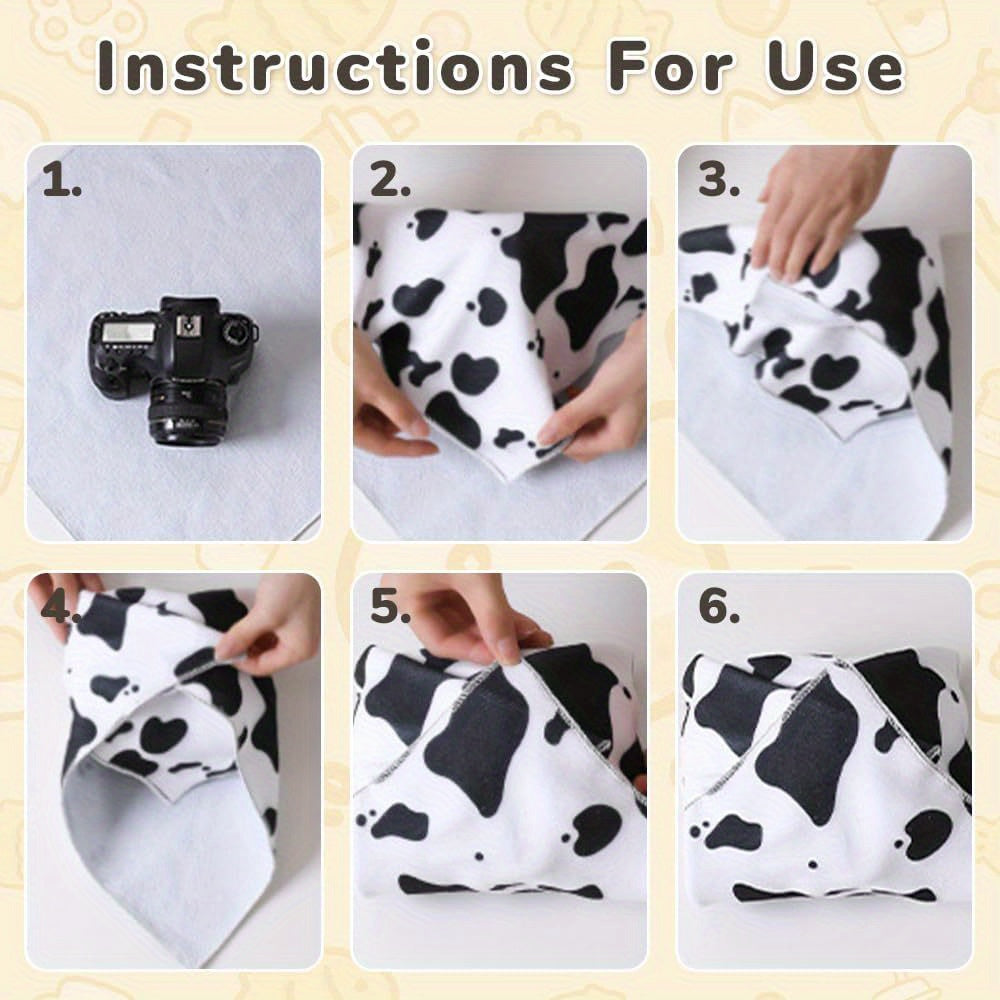 Instructions For Use

1.

2.

3.

4.

5.

6.