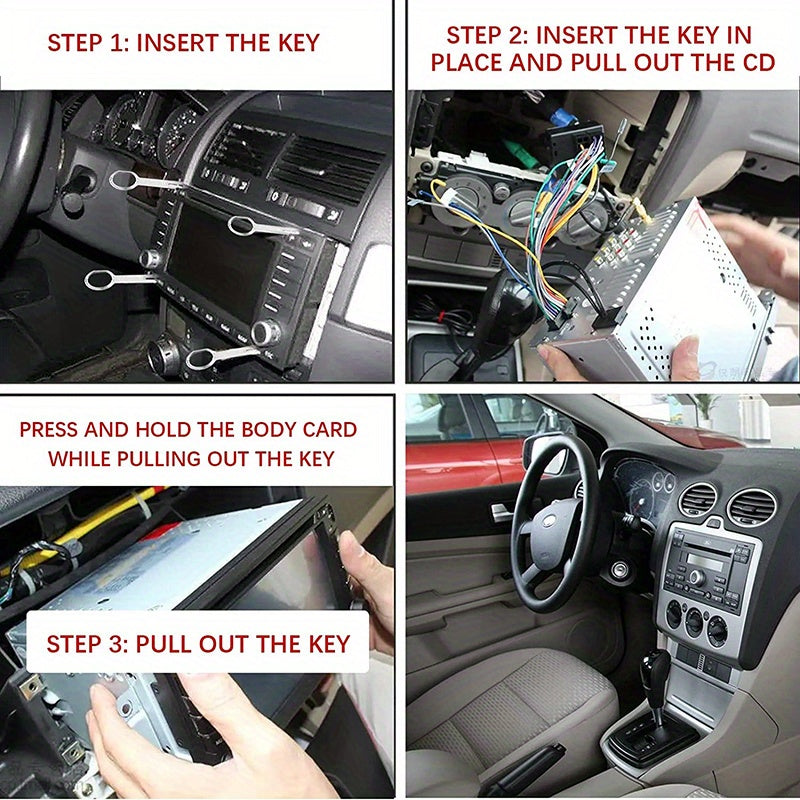 STEP 1: INSERT THE KEY

STEP 2: INSERT THE KEY IN PLACE AND PULL OUT THE CD

PRESS AND HOLD THE BODY CARD WHILE PULLING OUT THE KEY

STEP 3: PULL OUT THE KEY