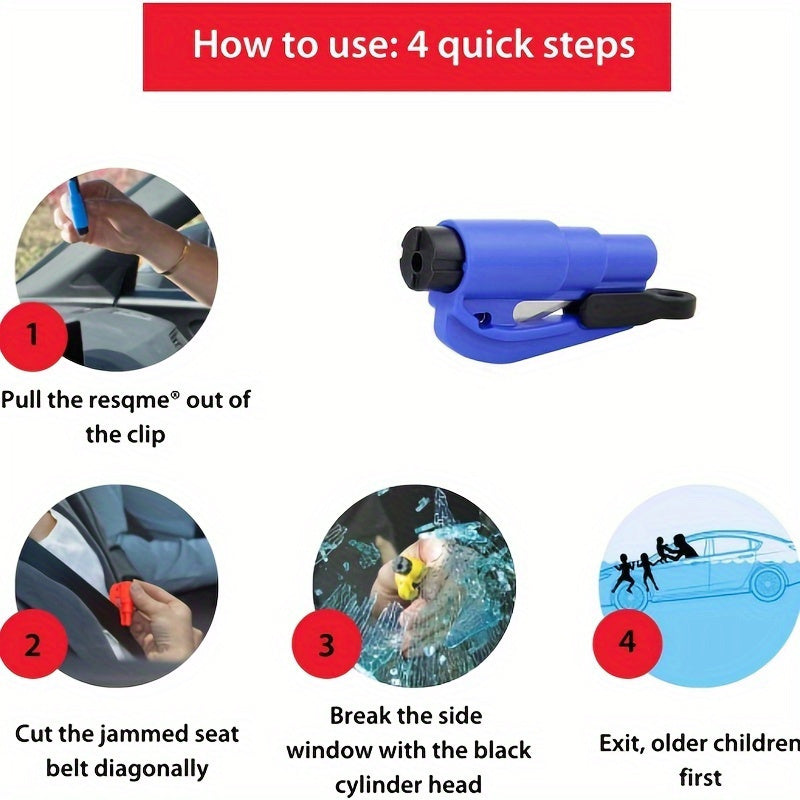 How to use: 4 quick steps

1

Pull the resqme® out of the clip

2

Cut the jammed seat belt diagonally

3

Break the side window with the black cylinder head

4

Exit, older children first