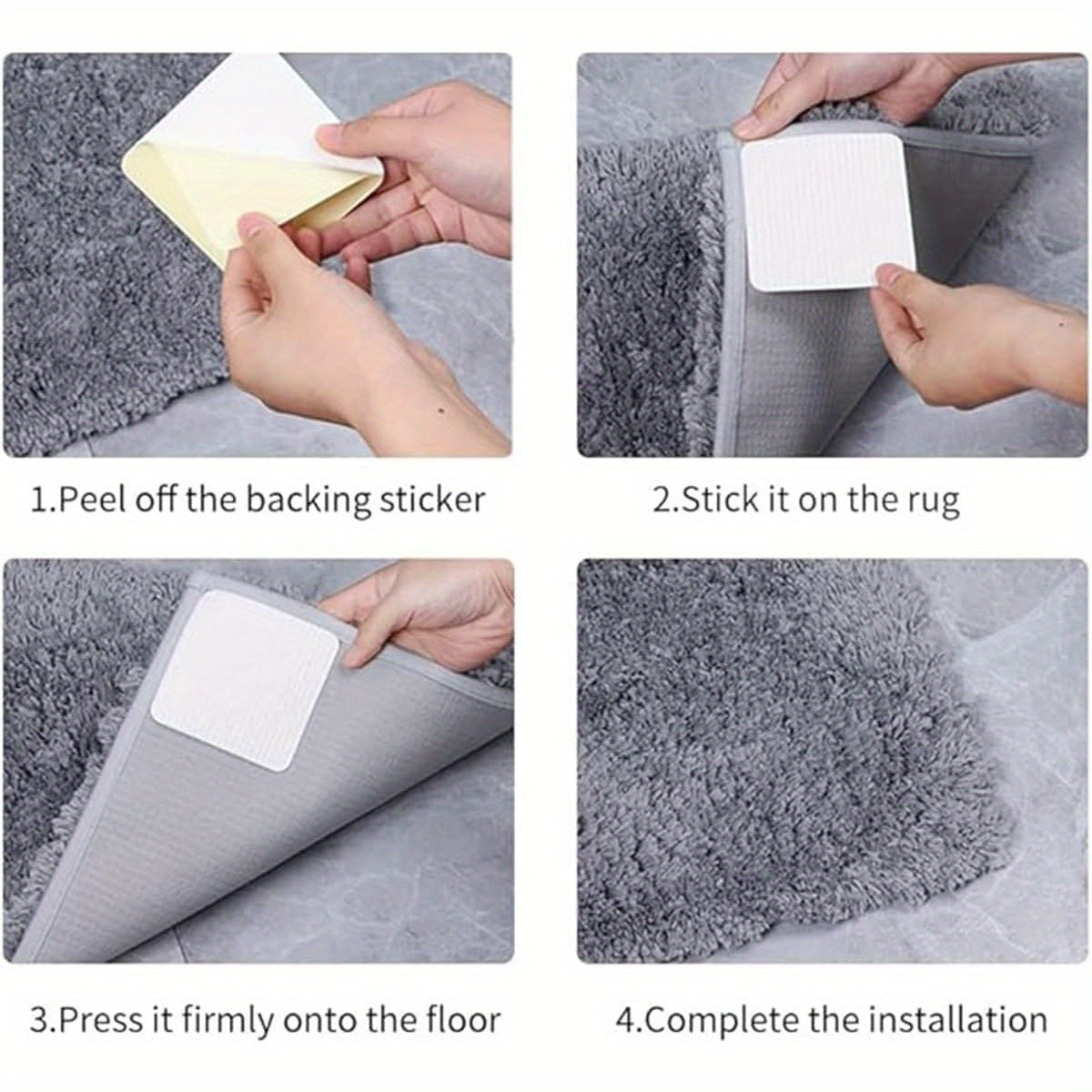 1.Peel off the backing sticker

2.Stick it on the rug

3.Press it firmly onto the floor

4.Complete the installation