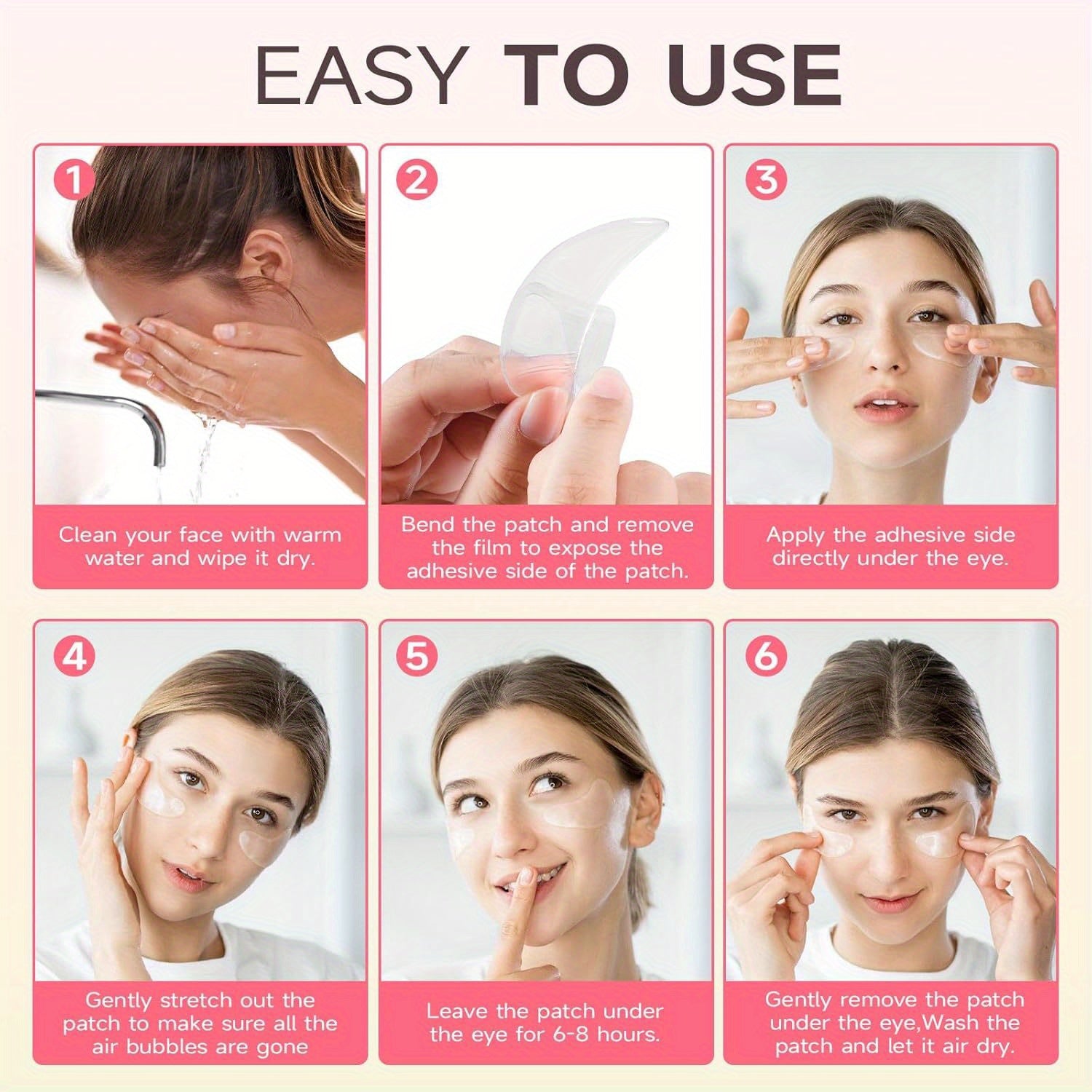 EASY TO USE

1

Clean your face with warm water and wipe it dry.

2

Bend the patch and remove the film to expose the adhesive side of the patch.

3

Apply the adhesive side directly under the eye.

4

Gently stretch out the patch to make sure all the air bubbles are gone

5

Leave the patch under the eye for 6-8 hours.

6

Gently remove the patch under the eye,Wash the patch and let it air dry.