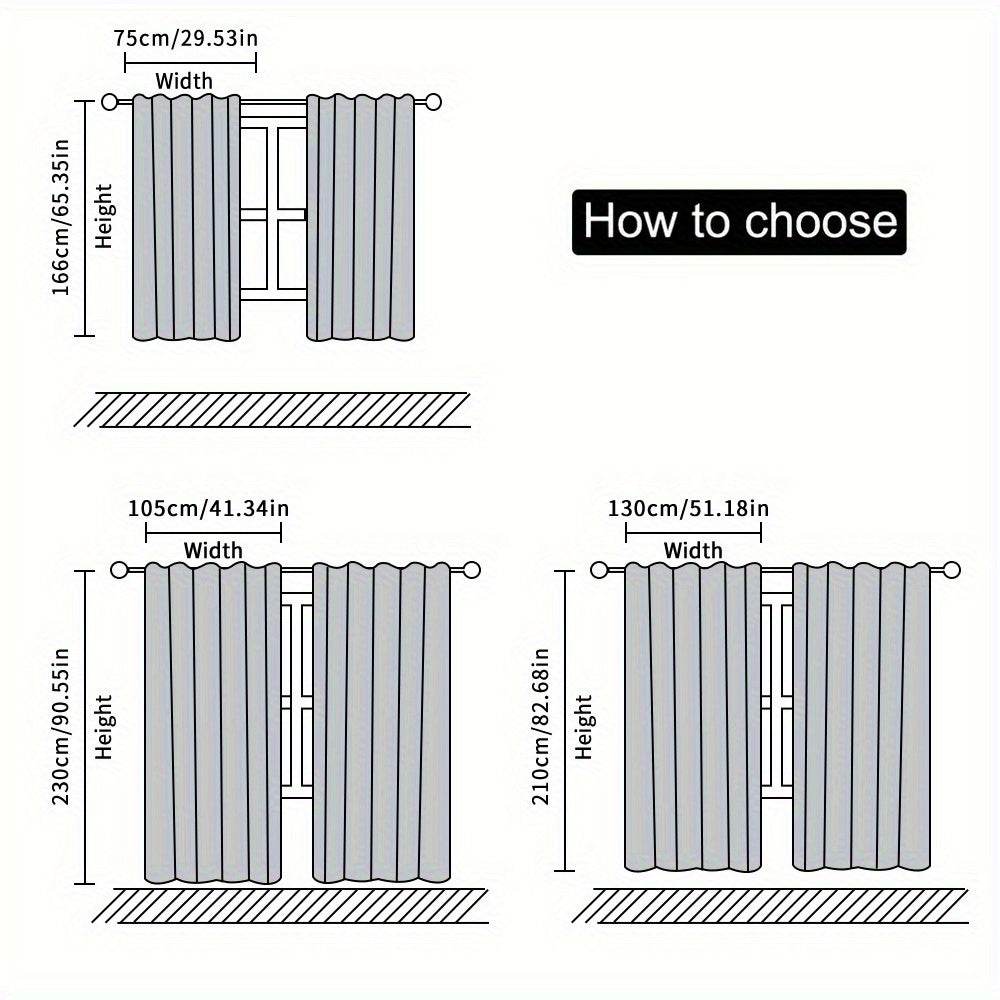 75cm/29.53in
Width
166cm/65.35in
Height

How to choose

105cm/41.34in
Width
230cm/90.55in
Height

130cm/51.18in
Width
210cm/82.68in
Height