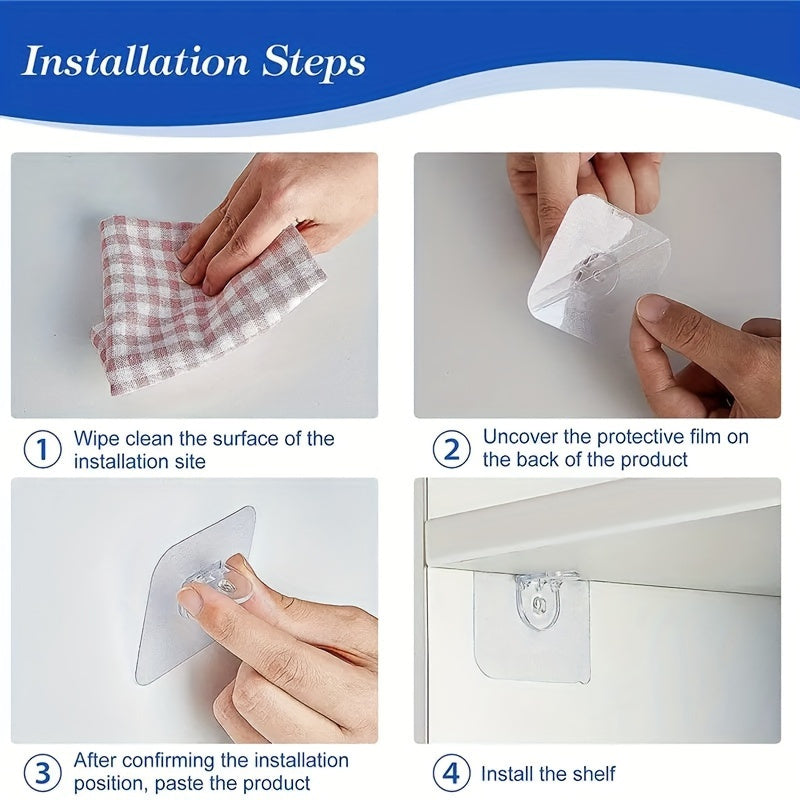 Installation Steps

1 Wipe clean the surface of the installation site

2 Uncover the protective film on the back of the product

3 After confirming the installation position, paste the product

4 Install the shelf