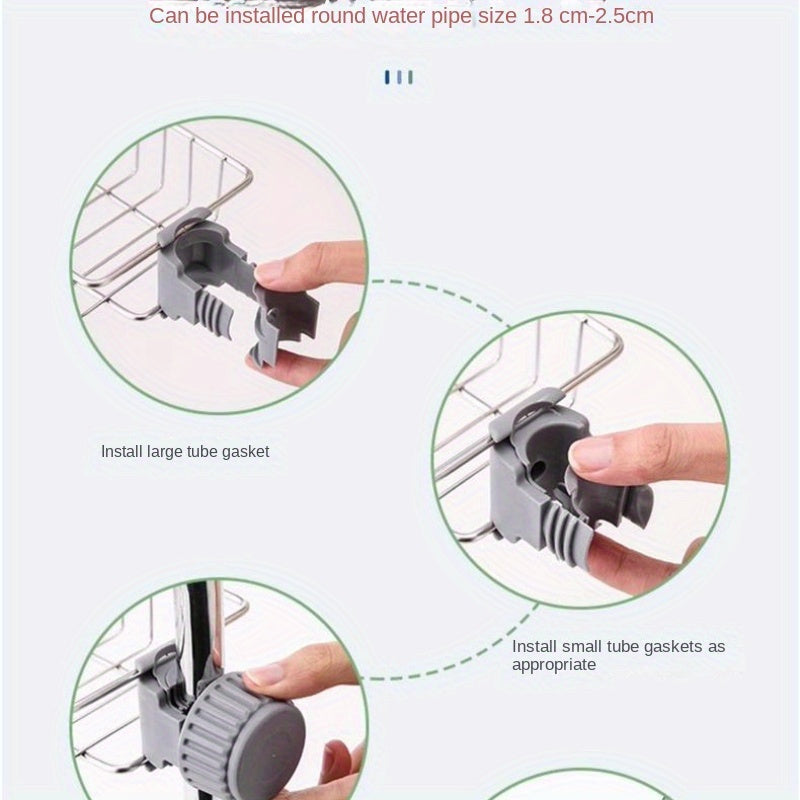 Can be installed round water pipe size 1.8 cm-2.5cm

Install large tube gasket

Install small tube gaskets as appropriate