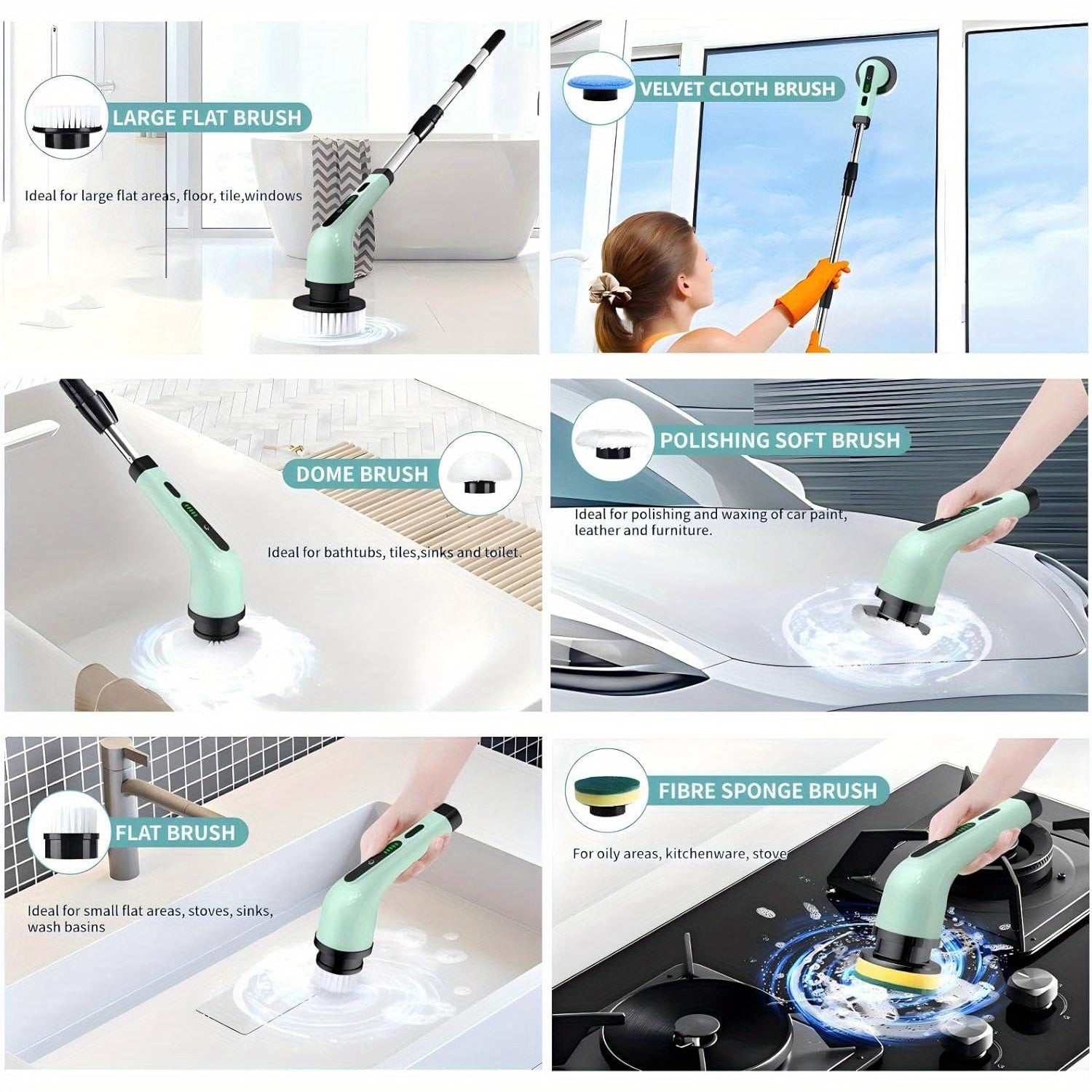 LARGE FLAT BRUSH

Ideal for large flat areas, floor, tile,windows

VELVET CLOTH BRUSH

DOME BRUSH

Ideal for bathtubs, tiles,sinks and toilet.

POLISHING SOFT BRUSH

Ideal for polishing and waxing of car paint, leather and furniture.

FLAT BRUSH

Ideal for small flat areas, stoves, sinks, wash basins

FIBRE SPONGE BRUSH

For oily areas, kitchenware, stove