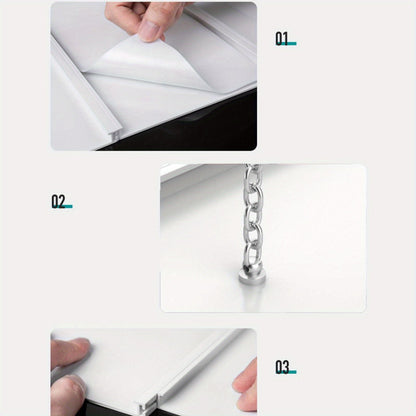 01

02

03