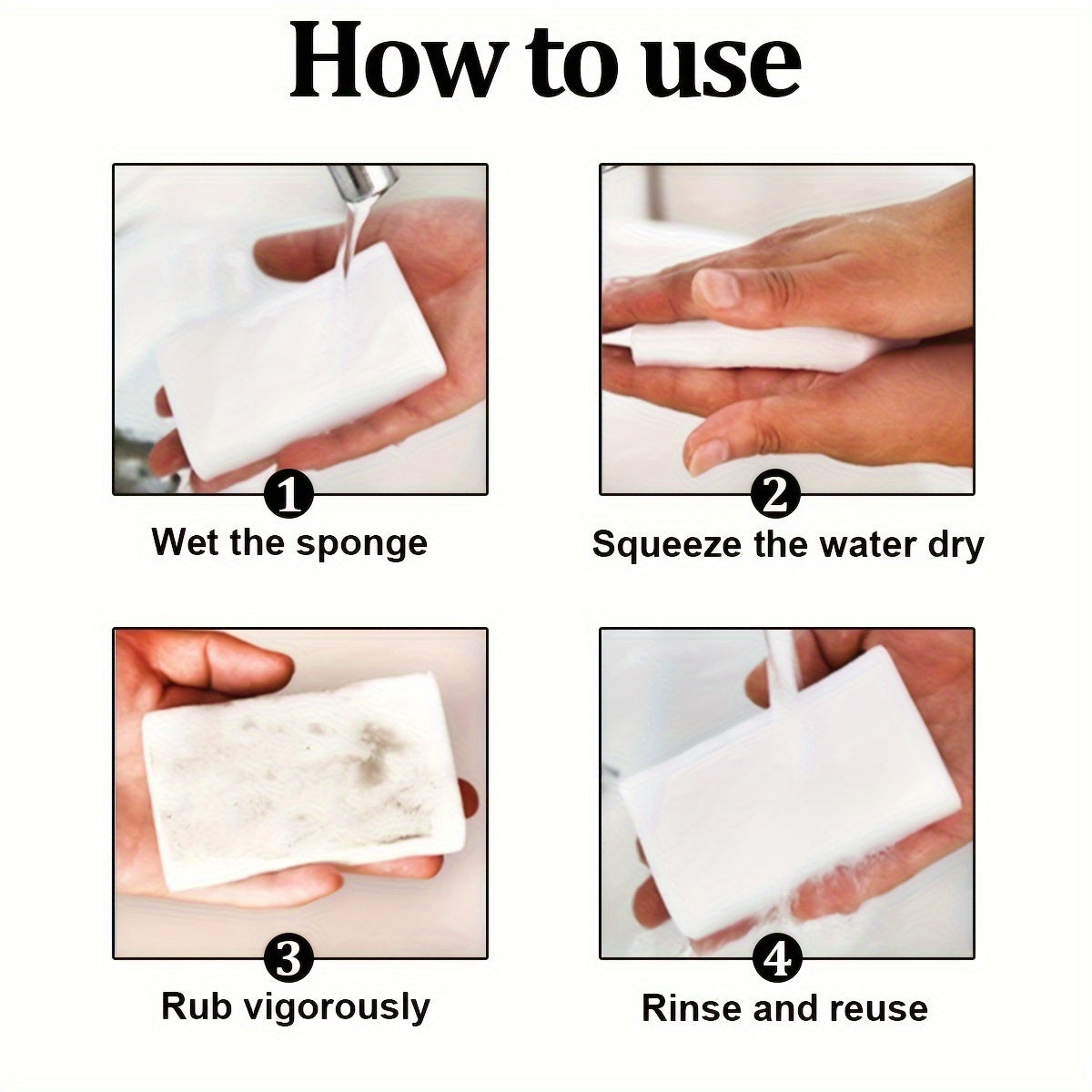 How to use

1
Wet the sponge

2
Squeeze the water dry

3
Rub vigorously

4
Rinse and reuse