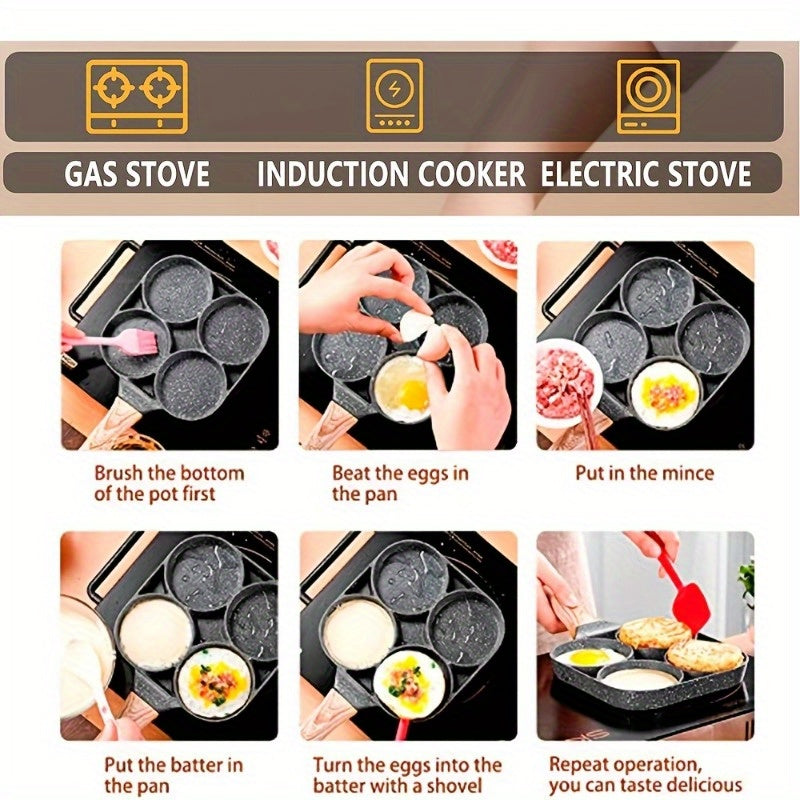 GAS STOVE INDUCTION COOKER ELECTRIC STOVE

Brush the bottom of the pot first

Beat the eggs in the pan

Put in the mince

Put the batter in the pan

Turn the eggs into the batter with a shovel

Repeat operation, you can taste delicious