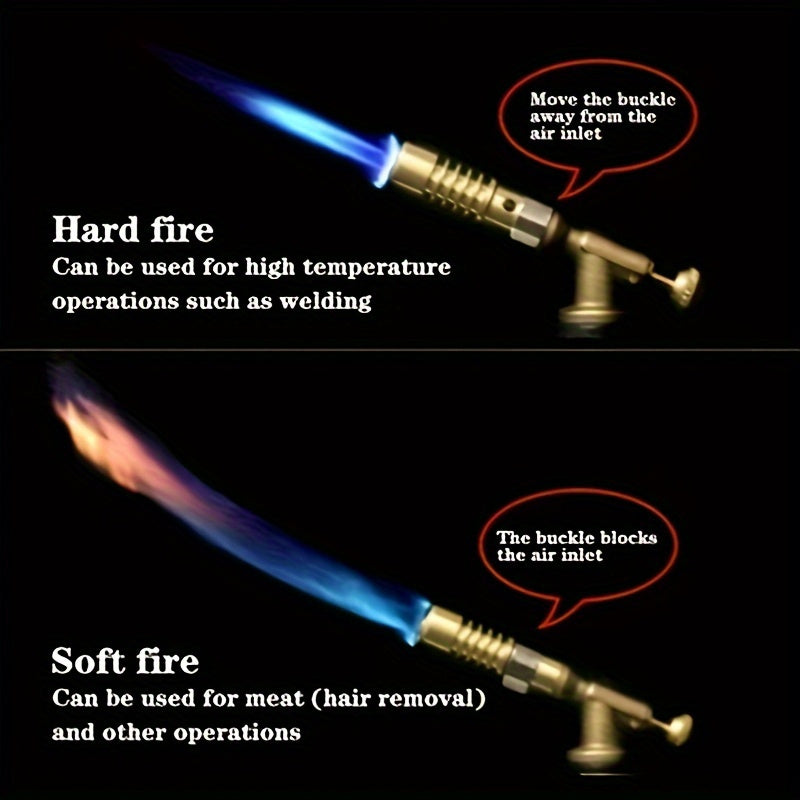 Move the buckle away from the air inlet

Hard fire
Can be used for high temperature operations such as welding

The buckle blocks the air inlet

Soft fire
Can be used for meat (hair removal) and other operations