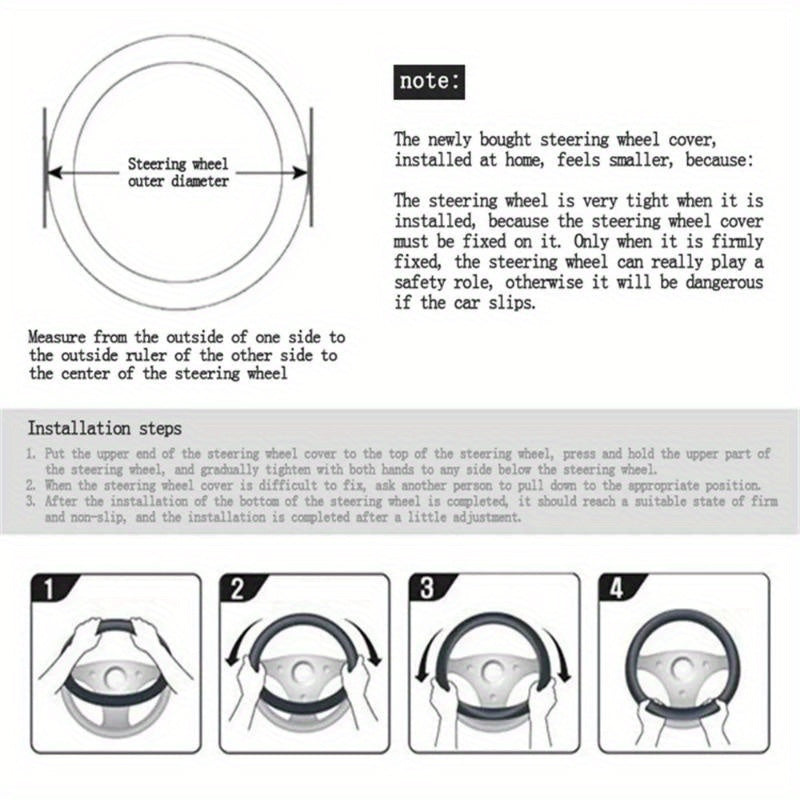 Steering wheel outer diameter

Measure from the outside of one side to the outside ruler of the other side to the center of the steering wheel

note:

The newly bought steering wheel cover, installed at home, feels smaller, because:

The steering wheel is very tight when it is installed, because the steering wheel cover must be fixed on it. Only when it is firmly fixed, the steering wheel can really play a safety role, otherwise it will be dangerous if the car slips.

Installation steps

1. Put the upper end of the steering wheel cover to the top of the steering wheel, press and hold the upper part of the steering wheel, and gradually tighten with both hands to any side below the steering wheel.
2. When the steering wheel cover is difficult to fix, ask another person to pull down to the appropriate position.
3. After the installation of the bottom of the steering wheel is completed, it should reach a suitable state of firm and non-slip, and the installation is completed after a little adjustment.

1

2

3

4