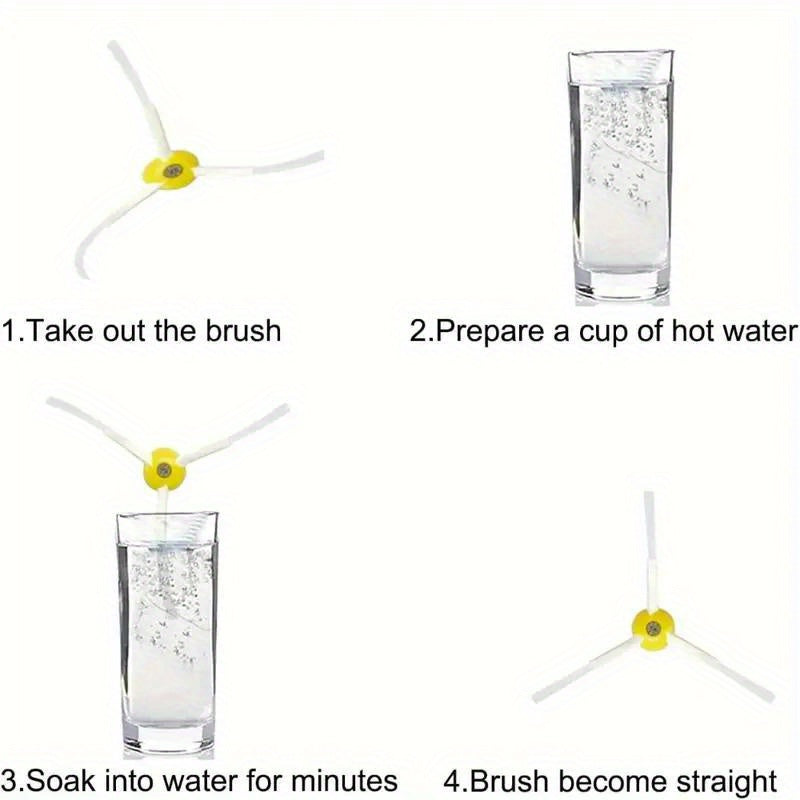 1.Take out the brush

2.Prepare a cup of hot water

3.Soak into water for minutes

4.Brush become straight