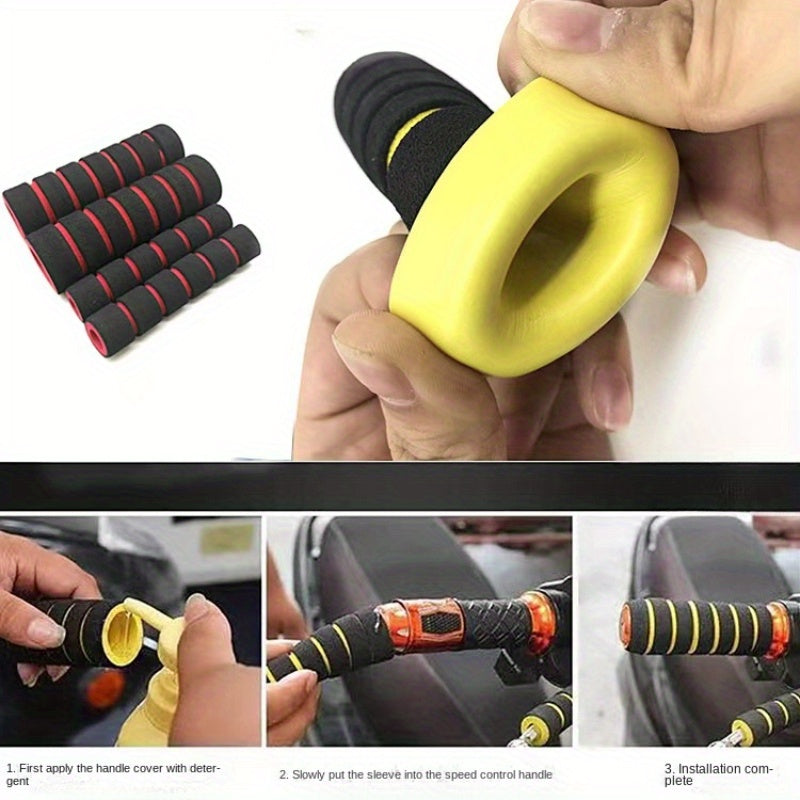 1. First apply the handle cover with detergent

2. Slowly put the sleeve into the speed control handle

3. Installation complete