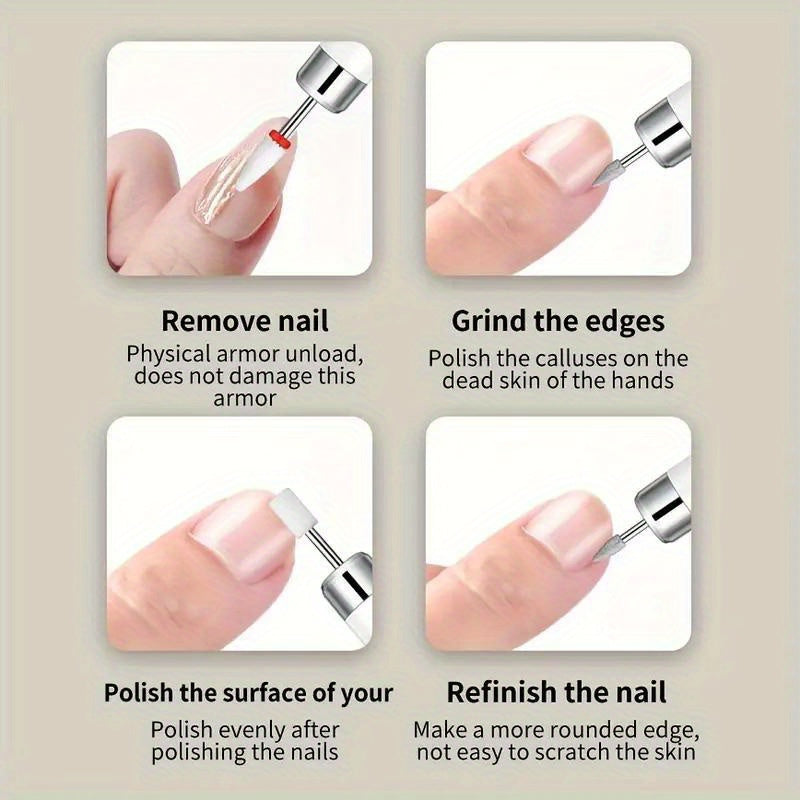 Remove nail
Physical armor unload, does not damage this armor

Grind the edges
Polish the calluses on the dead skin of the hands

Polish the surface of your
Polish evenly after polishing the nails

Refinish the nail
Make a more rounded edge, not easy to scratch the skin