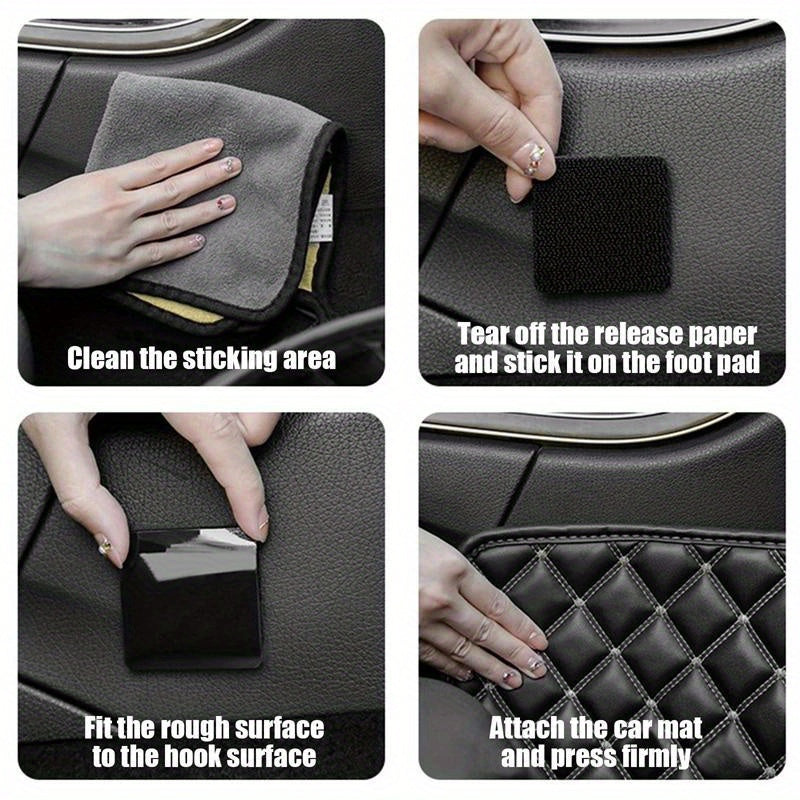 Clean the sticking area

Tear off the release paper and stick it on the foot pad

Fit the rough surface to the hook surface

Attach the car mat and press firmly