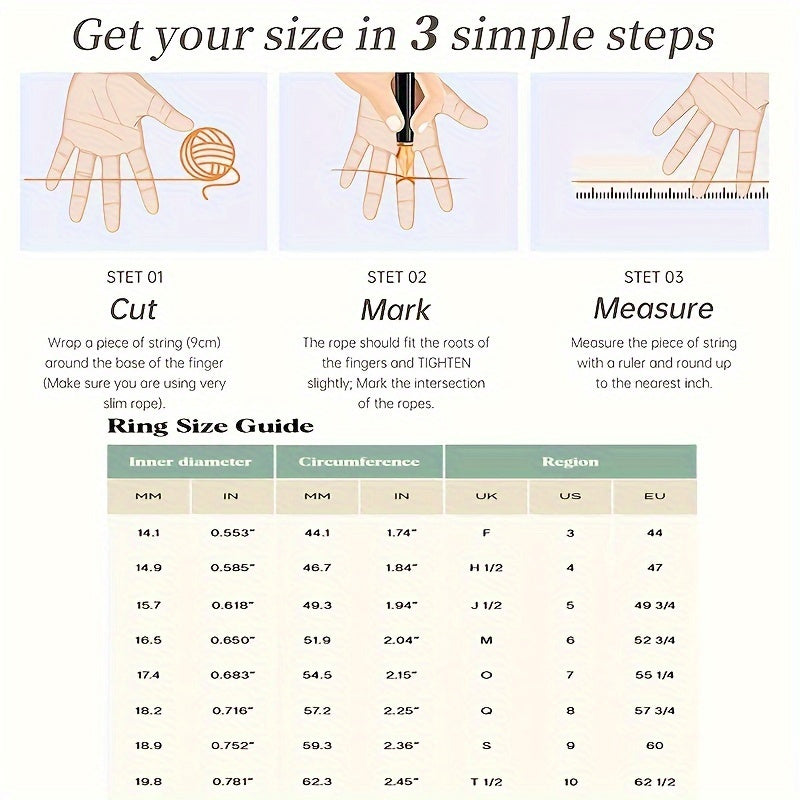 Get your size in 3 simple steps

STET 01
Cut
Wrap a piece of string (9cm) around the base of the finger (Make sure you are using very slim rope).

STET 02
Mark
The rope should fit the roots of the fingers and TIGHTEN slightly; Mark the intersection of the ropes.

STET 03
Measure
Measure the piece of string with a ruler and round up to the nearest inch.

Ring Size Guide

| Inner diameter | | Circumference | | Region | | |
|---|---|---|---|---|---|---|
| MM | IN | MM | IN | UK | US | EU |
| 14.1 | 0.553" | 44.1 | 1.74" | F | 3 | 44 |
| 14.9 | 0.585" | 46.7 | 1.84" | H 1/2 | 4 | 47 |
| 15.7 | 0.618" | 49.3 | 1.94" | J 1/2 | 5 | 49 3/4 |
| 16.5 | 0.650" | 51.9 | 2.04" | M | 6 | 52 3/4 |
| 17.4 | 0.683" | 54.5 | 2.15" | O | 7 | 55 1/4 |
| 18.2 | 0.716" | 57.2 | 2.25" | Q | 8 | 57 3/4 |
| 18.9 | 0.752" | 59.3 | 2.36" | S | 9 | 60 |
| 19.8 | 0.781" | 62.3 | 2.45" | T 1/2 | 10 | 62 1/2 |