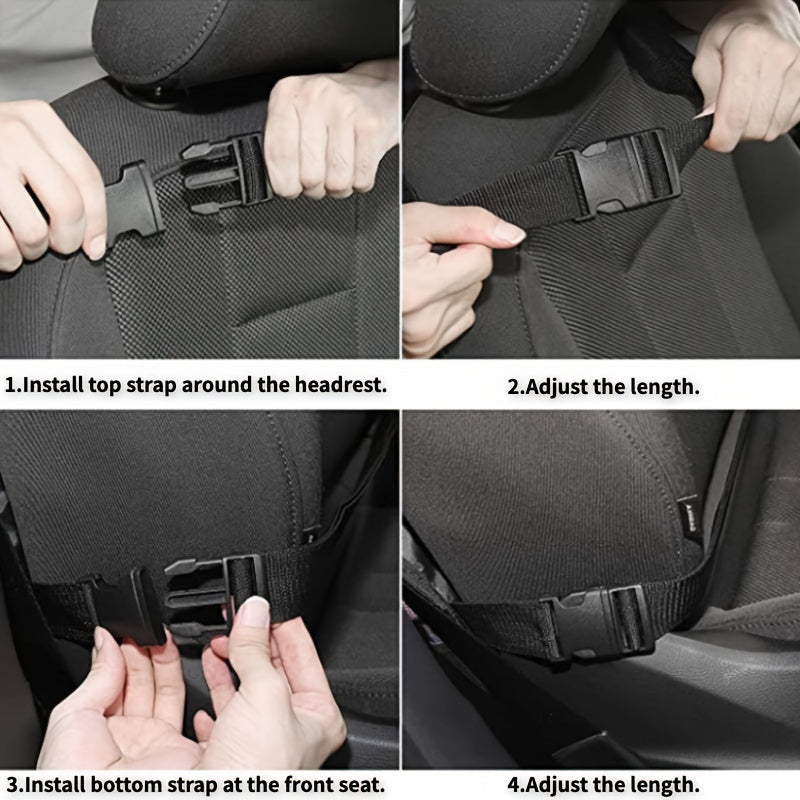 1.Install top strap around the headrest.

2.Adjust the length.

3.Install bottom strap at the front seat.

4.Adjust the length.