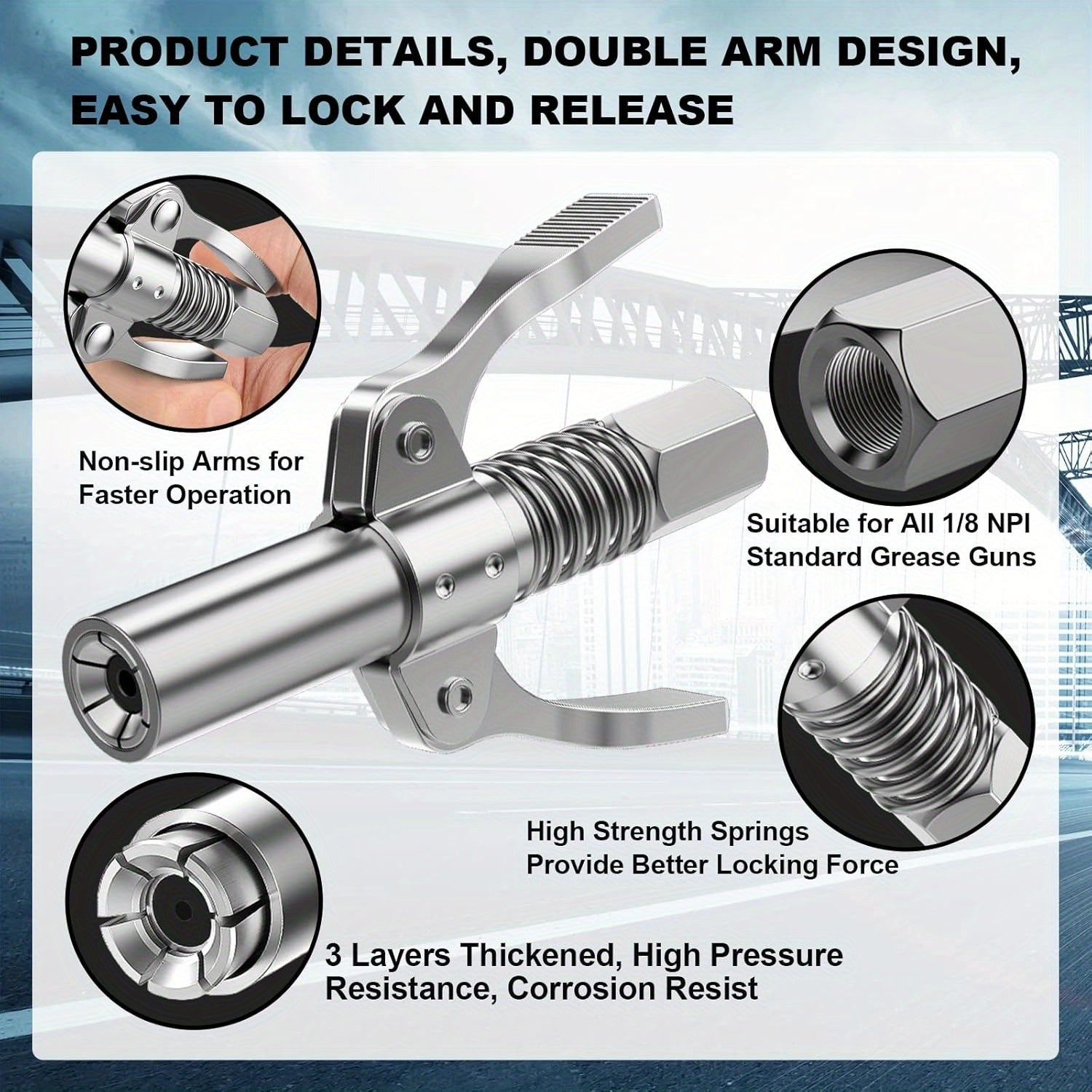 PRODUCT DETAILS, DOUBLE ARM DESIGN, EASY TO LOCK AND RELEASE

Non-slip Arms for Faster Operation

Suitable for All 1/8 NPI Standard Grease Guns

High Strength Springs Provide Better Locking Force

3 Layers Thickened, High Pressure Resistance, Corrosion Resist