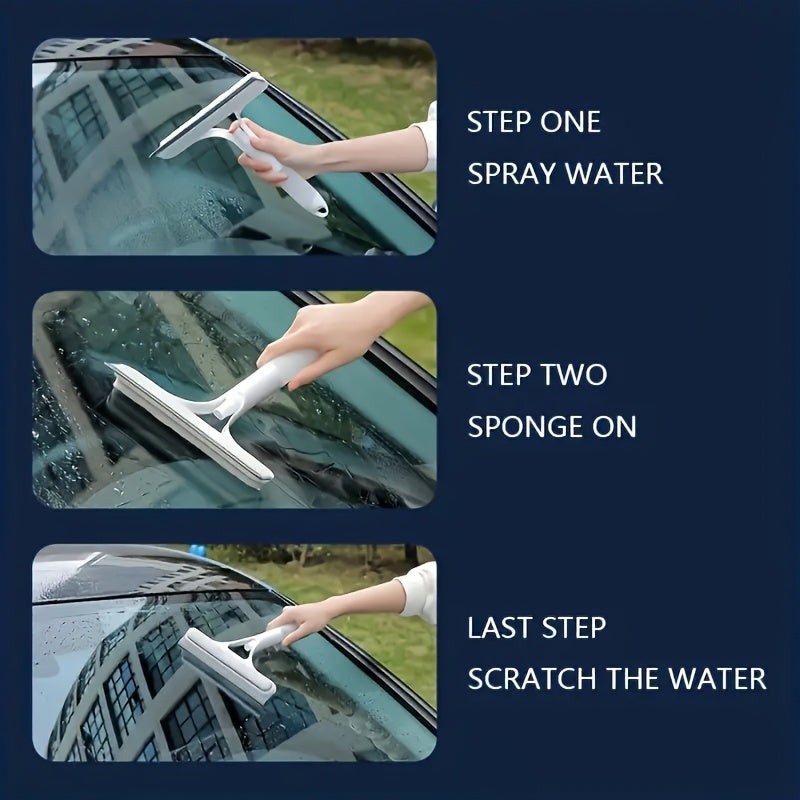 STEP ONE
SPRAY WATER

STEP TWO
SPONGE ON

LAST STEP
SCRATCH THE WATER