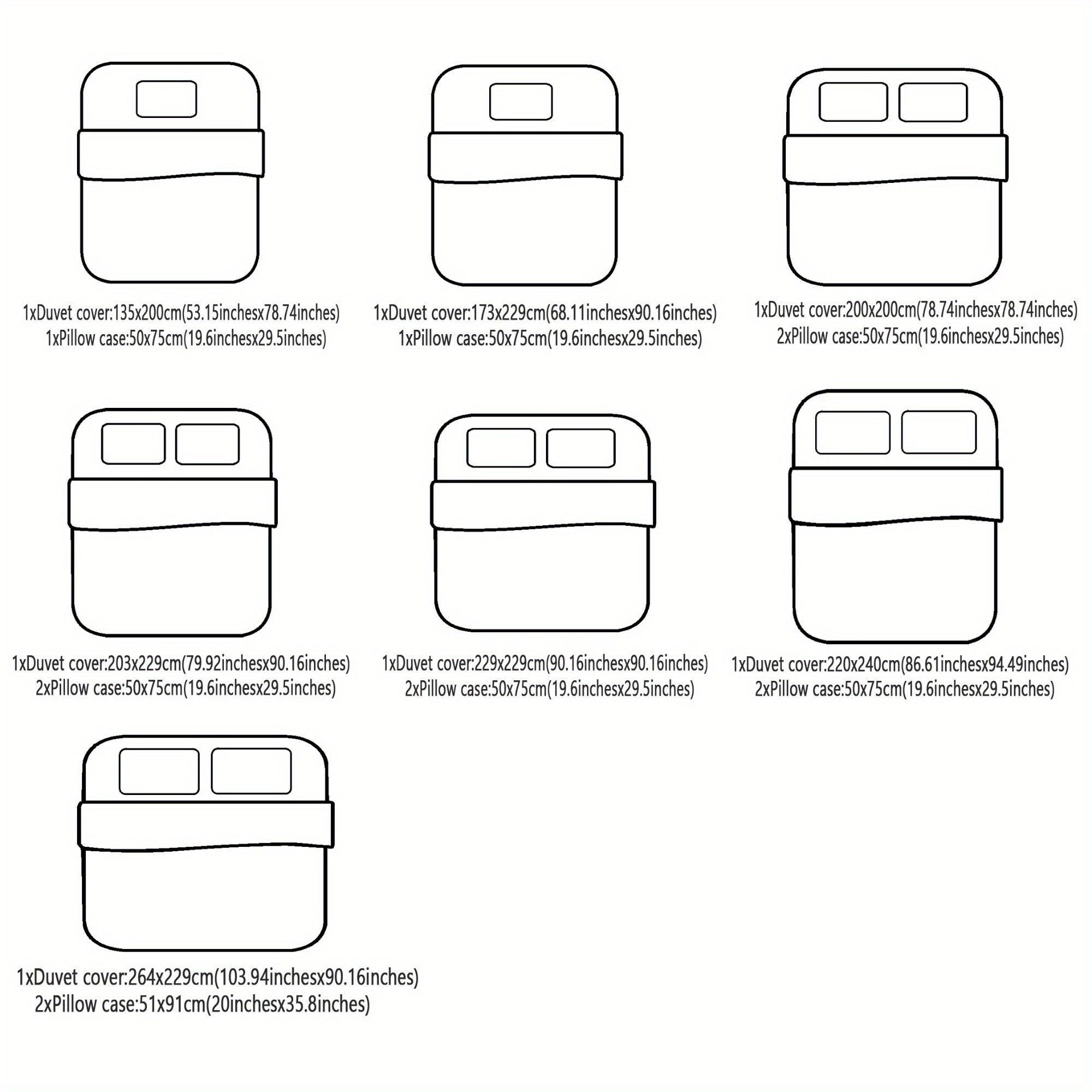 1xDuvet cover:135x200cm(53.15inchesx78.74inches)
1xPillow case:50x75cm(19.6inchesx29.5inches)

1xDuvet cover:173x229cm(68.11inchesx90.16inches)
1xPillow case:50x75cm(19.6inchesx29.5inches)

1xDuvet cover:200x200cm(78.74inchesx78.74inches)
2xPillow case:50x75cm(19.6inchesx29.5inches)

1xDuvet cover:203x229cm(79.92inchesx90.16inches)
2xPillow case:50x75cm(19.6inchesx29.5inches)

1xDuvet cover:229x229cm(90.16inchesx90.16inches)
2xPillow case:50x75cm(19.6inchesx29.5inches)

1xDuvet cover:220x240cm(86.61inchesx94.49inches)
2xPillow case:50x75cm(19.6inchesx29.5inches)

1xDuvet cover:264x229cm(103.94inchesx90.16inches)
2xPillow case:51x91cm(20inchesx35.8inches)