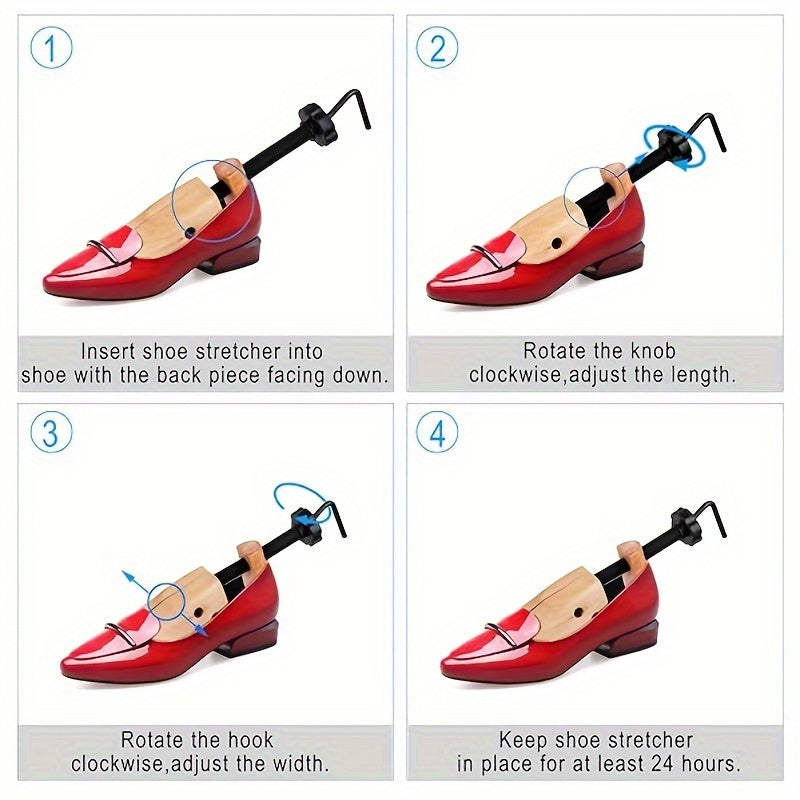 1

Insert shoe stretcher into shoe with the back piece facing down.

2

Rotate the knob clockwise,adjust the length.

3

Rotate the hook clockwise,adjust the width.

4

Keep shoe stretcher in place for at least 24 hours.