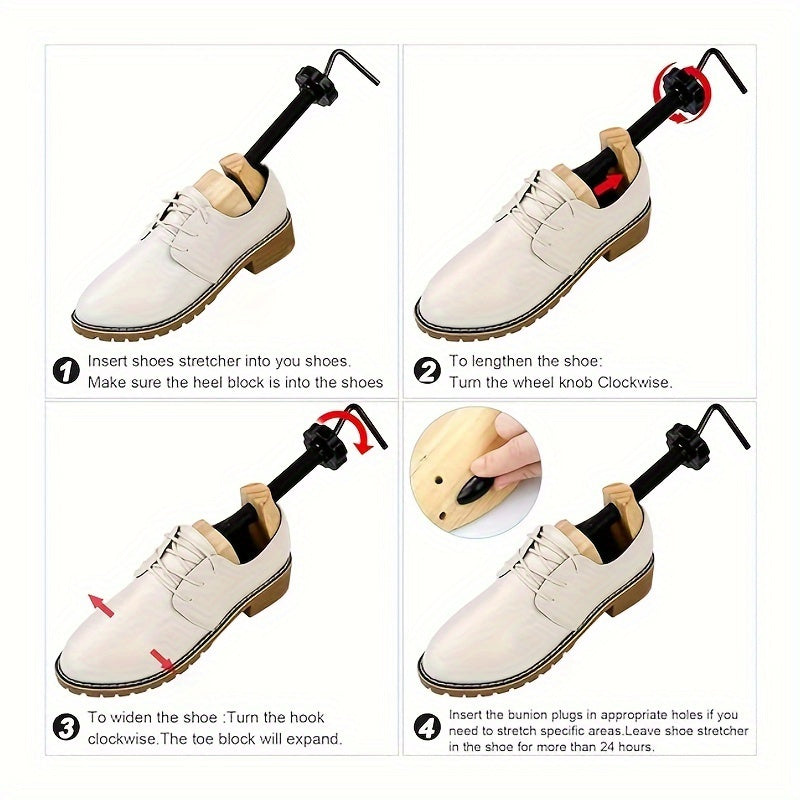 1 Insert shoes stretcher into you shoes. Make sure the heel block is into the shoes

2 To lengthen the shoe: Turn the wheel knob Clockwise.

3 To widen the shoe :Turn the hook clockwise.The toe block will expand.

4 Insert the bunion plugs in appropriate holes if you need to stretch specific areas.Leave shoe stretcher in the shoe for more than 24 hours.