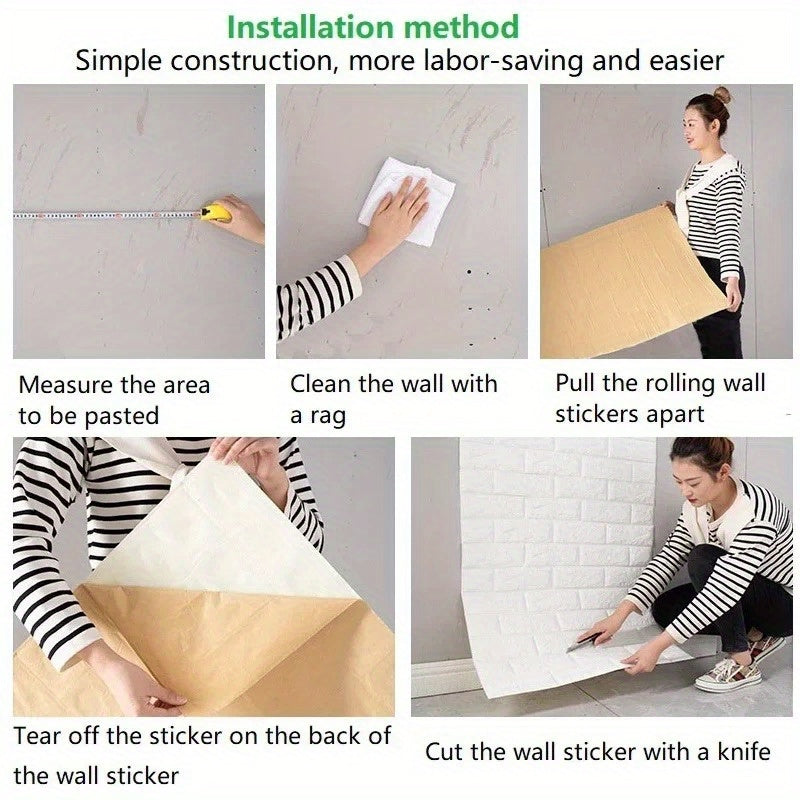 Installation method
Simple construction, more labor-saving and easier

Measure the area to be pasted

Clean the wall with a rag

Pull the rolling wall stickers apart

Tear off the sticker on the back of the wall sticker

Cut the wall sticker with a knife