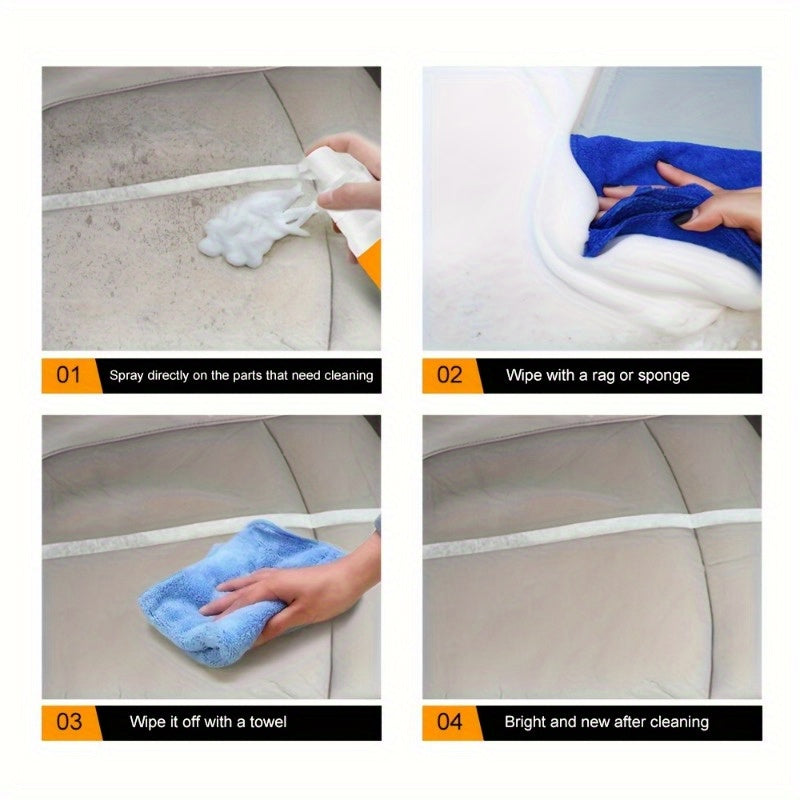 01 Spray directly on the parts that need cleaning

02 Wipe with a rag or sponge

03 Wipe it off with a towel

04 Bright and new after cleaning