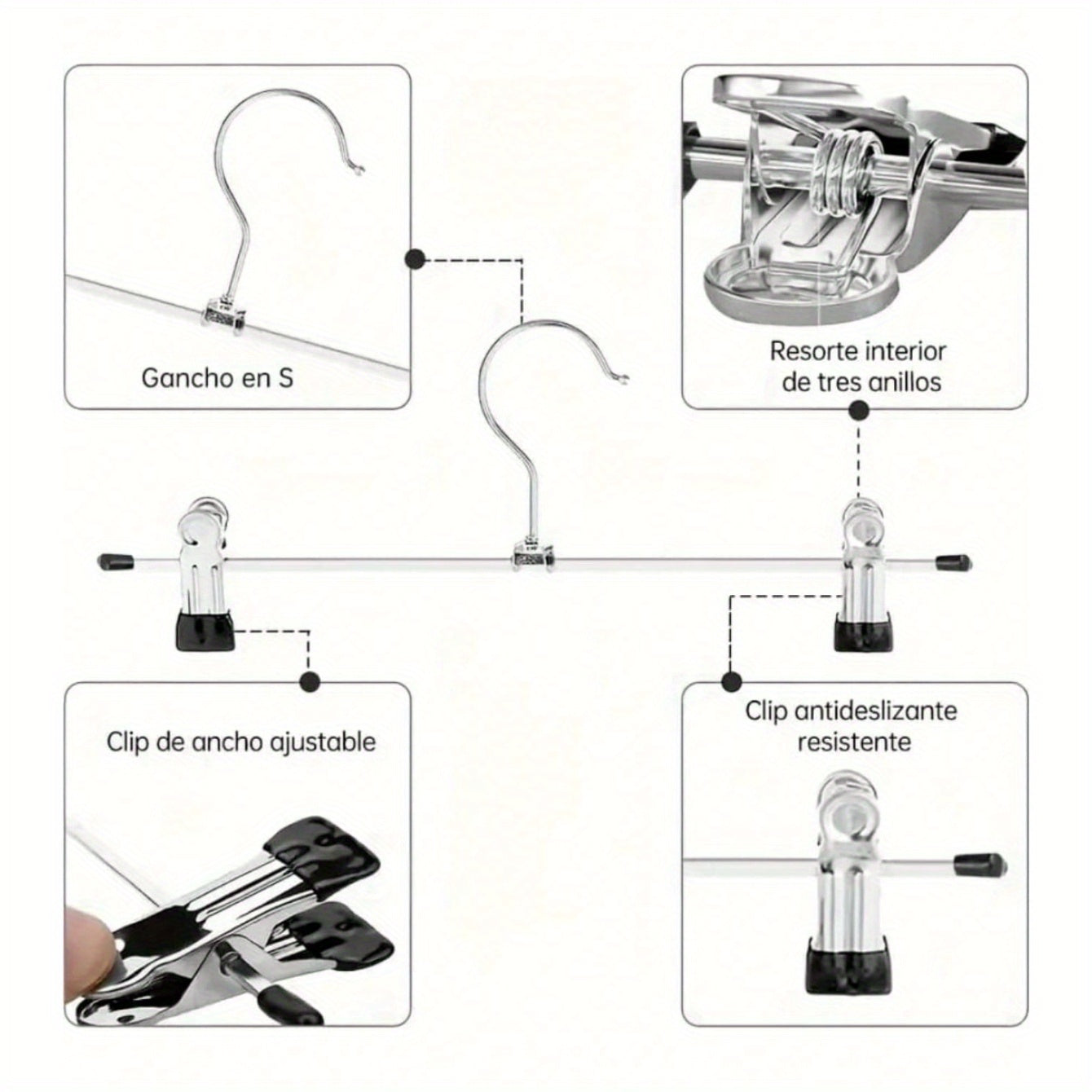 Gancho en S

Resorte interior de tres anillos

Clip de ancho ajustable

Clip antideslizante resistente