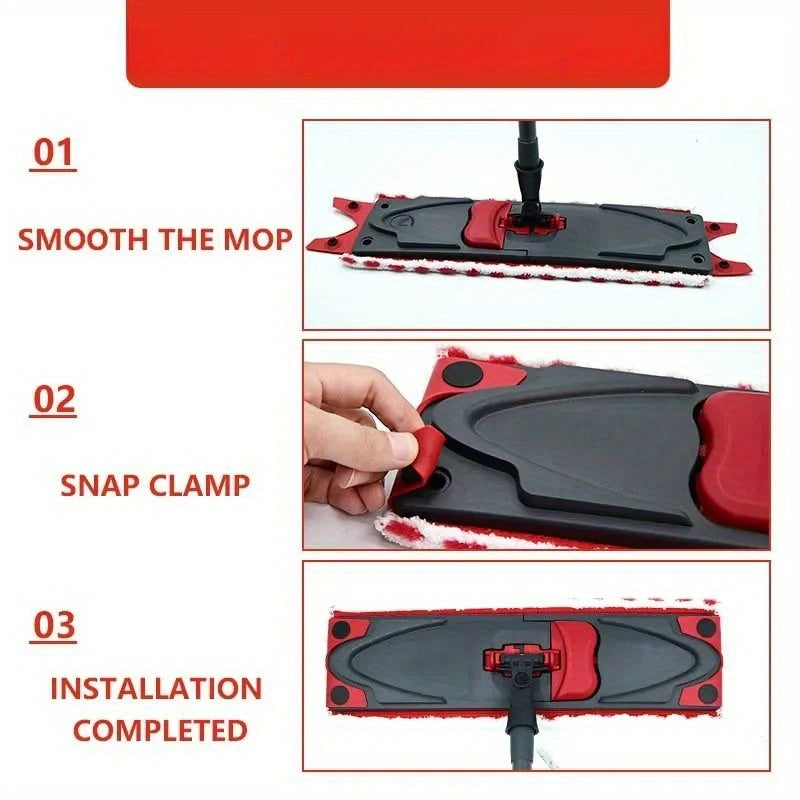 01

SMOOTH THE MOP

02

SNAP CLAMP

03

INSTALLATION COMPLETED