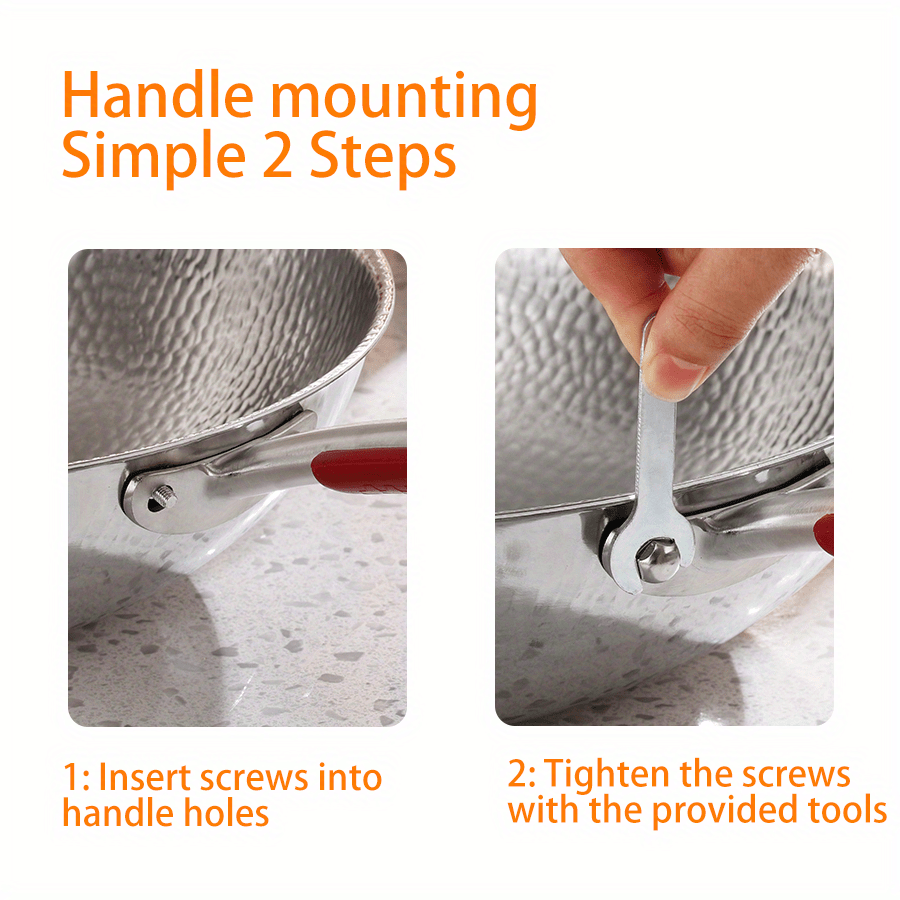 Handle mounting
Simple 2 Steps

1: Insert screws into handle holes

2: Tighten the screws with the provided tools