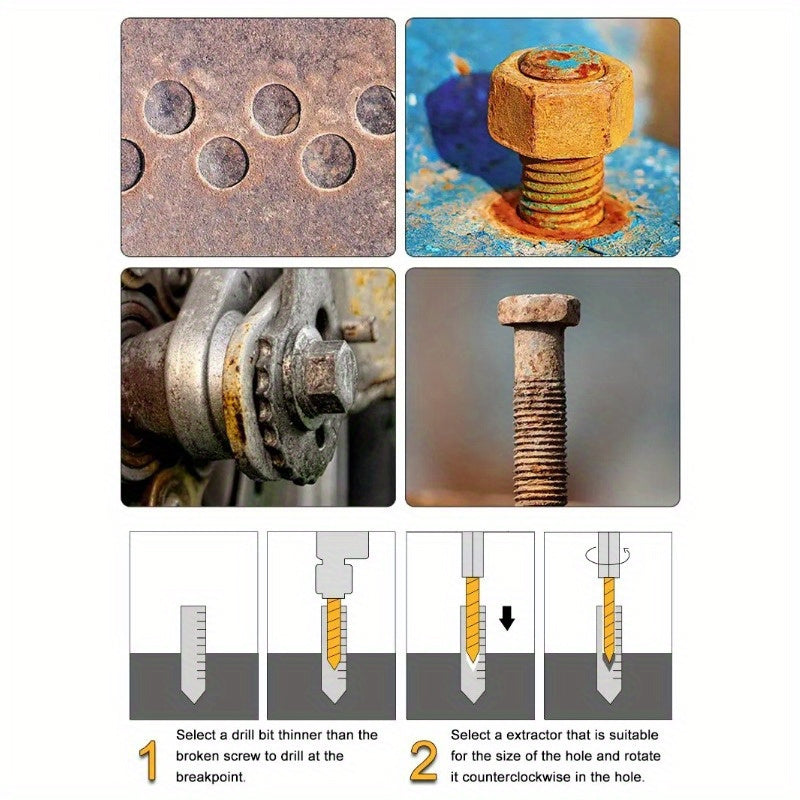 1 Select a drill bit thinner than the broken screw to drill at the breakpoint.

2 Select a extractor that is suitable for the size of the hole and rotate it counterclockwise in the hole.