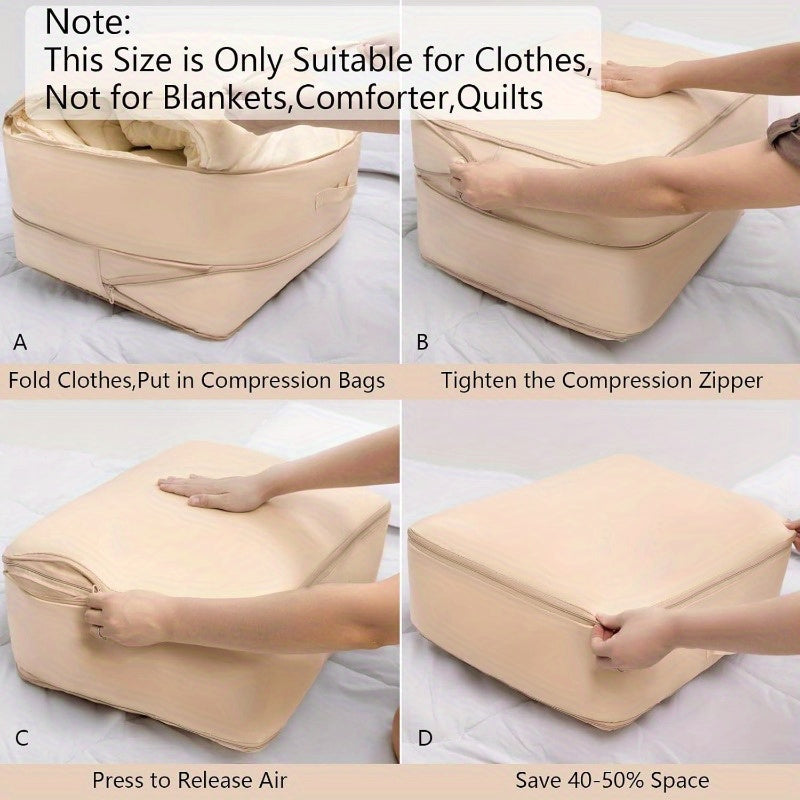 Note:
This Size is Only Suitable for Clothes, Not for Blankets,Comforter,Quilts

A
Fold Clothes,Put in Compression Bags

B
Tighten the Compression Zipper

C
Press to Release Air

D
Save 40-50% Space