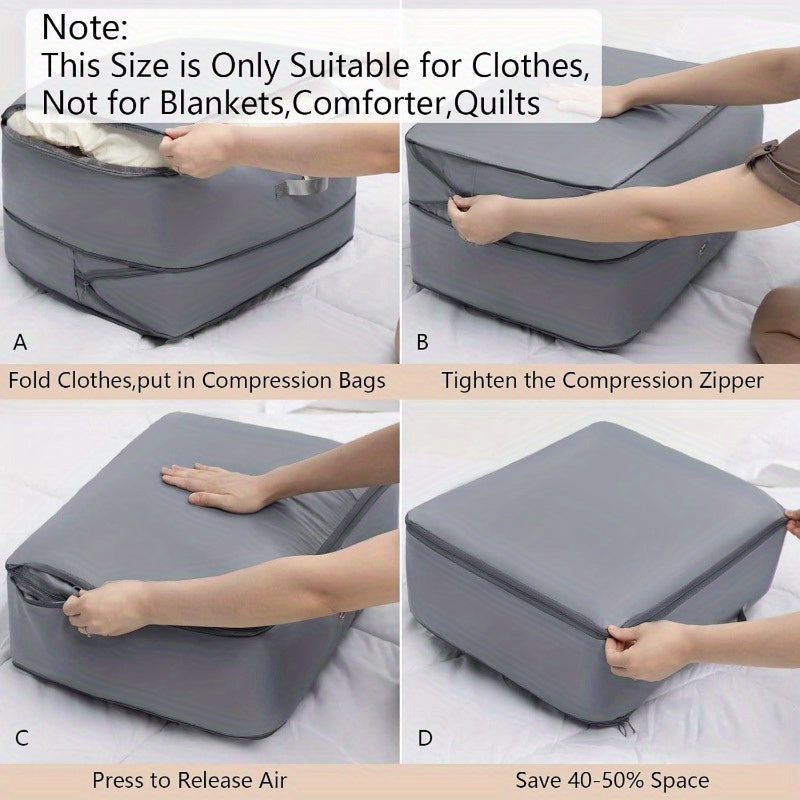 Note:
This Size is Only Suitable for Clothes, Not for Blankets,Comforter,Quilts

A

Fold Clothes,put in Compression Bags

B

Tighten the Compression Zipper

C

Press to Release Air

D

Save 40-50% Space