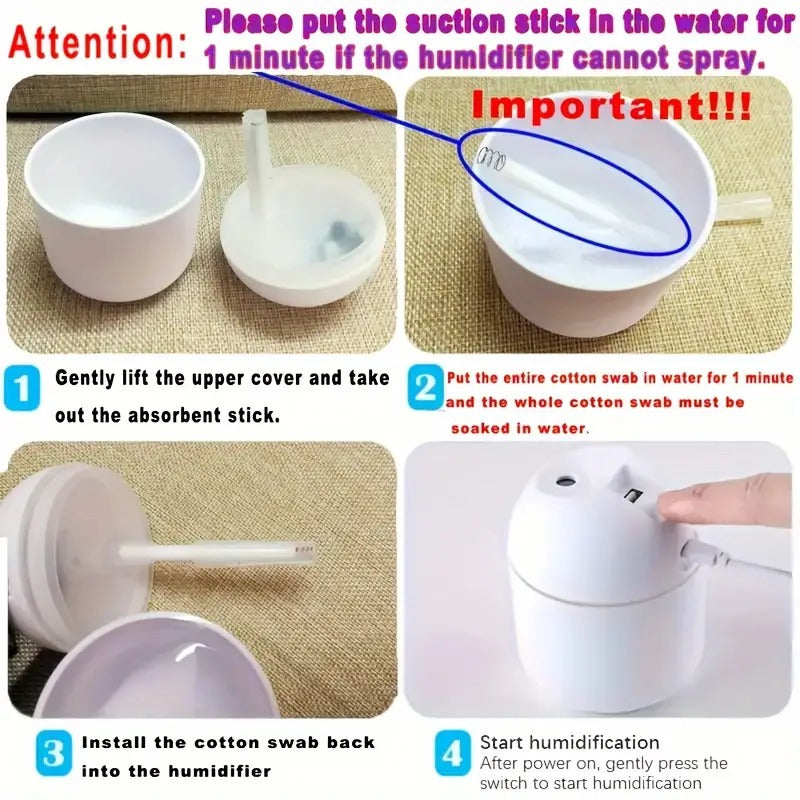 Attention: Please put the suction stick in the water for 1 minute if the humidifier cannot spray.

Important!!!

1 Gently lift the upper cover and take out the absorbent stick.

2 Put the entire cotton swab in water for 1 minute and the whole cotton swab must be soaked in water.

3 Install the cotton swab back into the humidifier

4 Start humidification
After power on, gently press the switch to start humidification