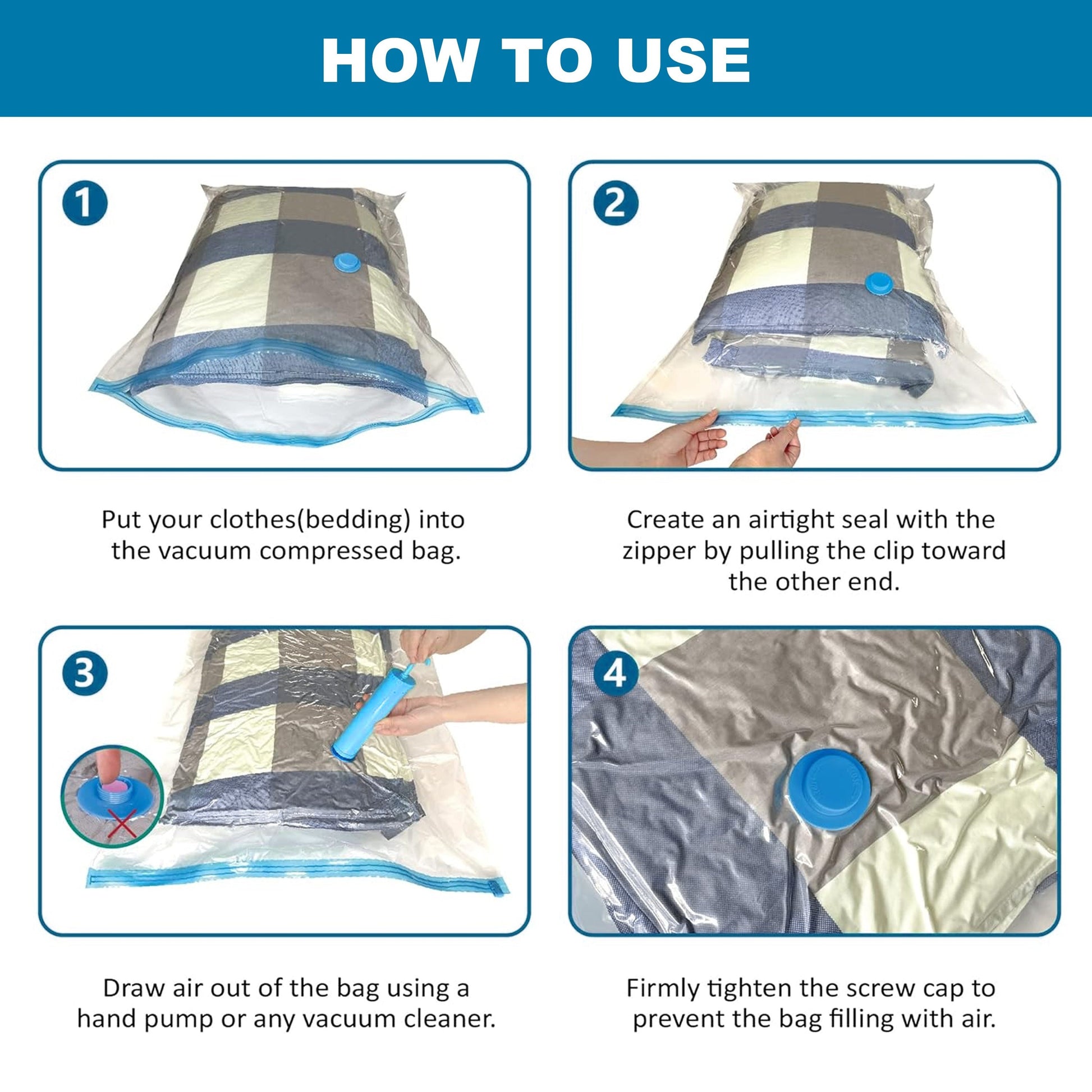 HOW TO USE

1

Put your clothes(bedding) into the vacuum compressed bag.

2

Create an airtight seal with the zipper by pulling the clip toward the other end.

3

Draw air out of the bag using a hand pump or any vacuum cleaner.

4

Firmly tighten the screw cap to prevent the bag filling with air.