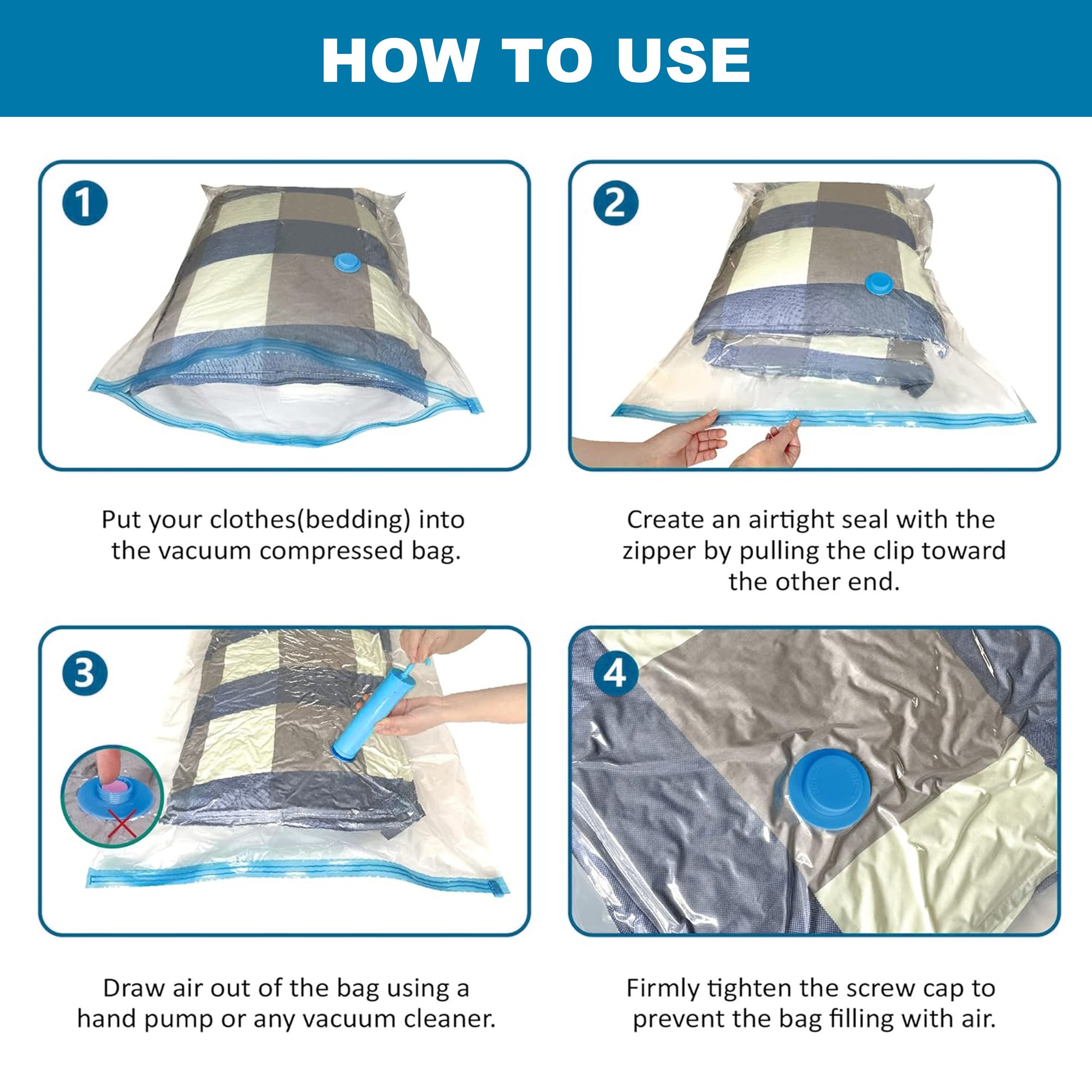 HOW TO USE

1

Put your clothes(bedding) into the vacuum compressed bag.

2

Create an airtight seal with the zipper by pulling the clip toward the other end.

3

Draw air out of the bag using a hand pump or any vacuum cleaner.

4

Firmly tighten the screw cap to prevent the bag filling with air.