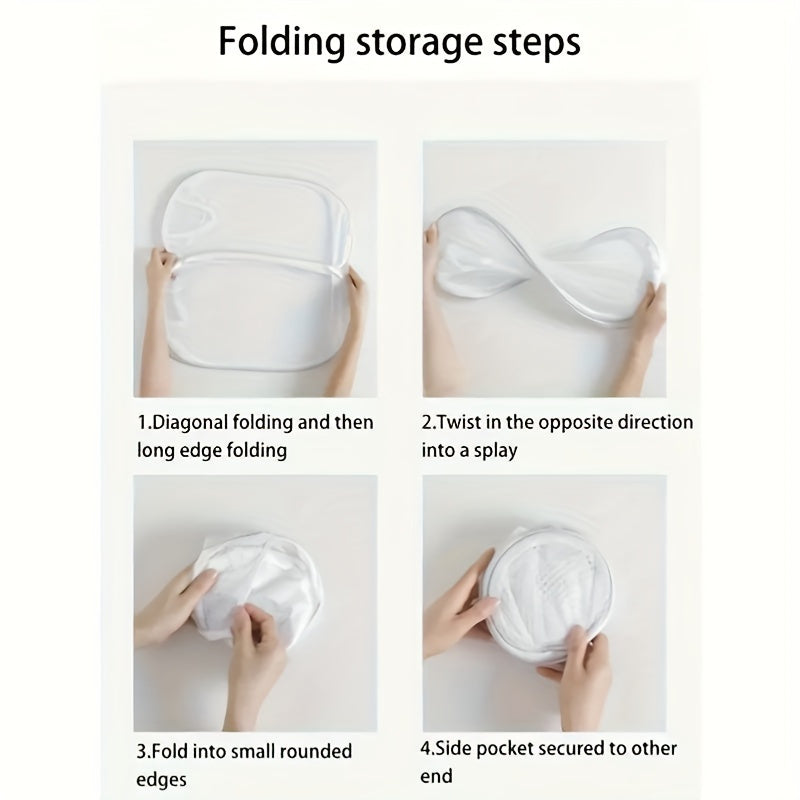 Folding storage steps

1.Diagonal folding and then long edge folding

2.Twist in the opposite direction into a splay

3.Fold into small rounded edges

4.Side pocket secured to other end